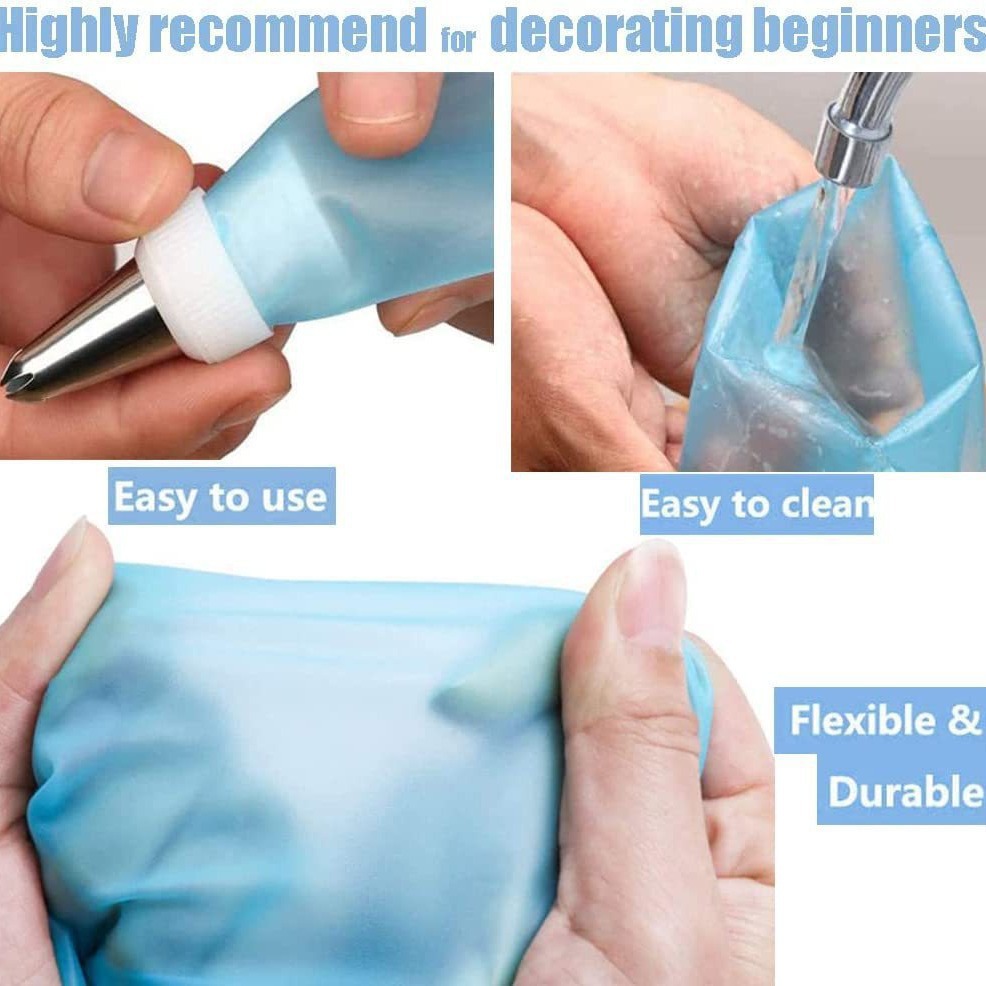 Highly recommend for decorating beginners

Easy to use

Easy to clean

Flexible &
Durable