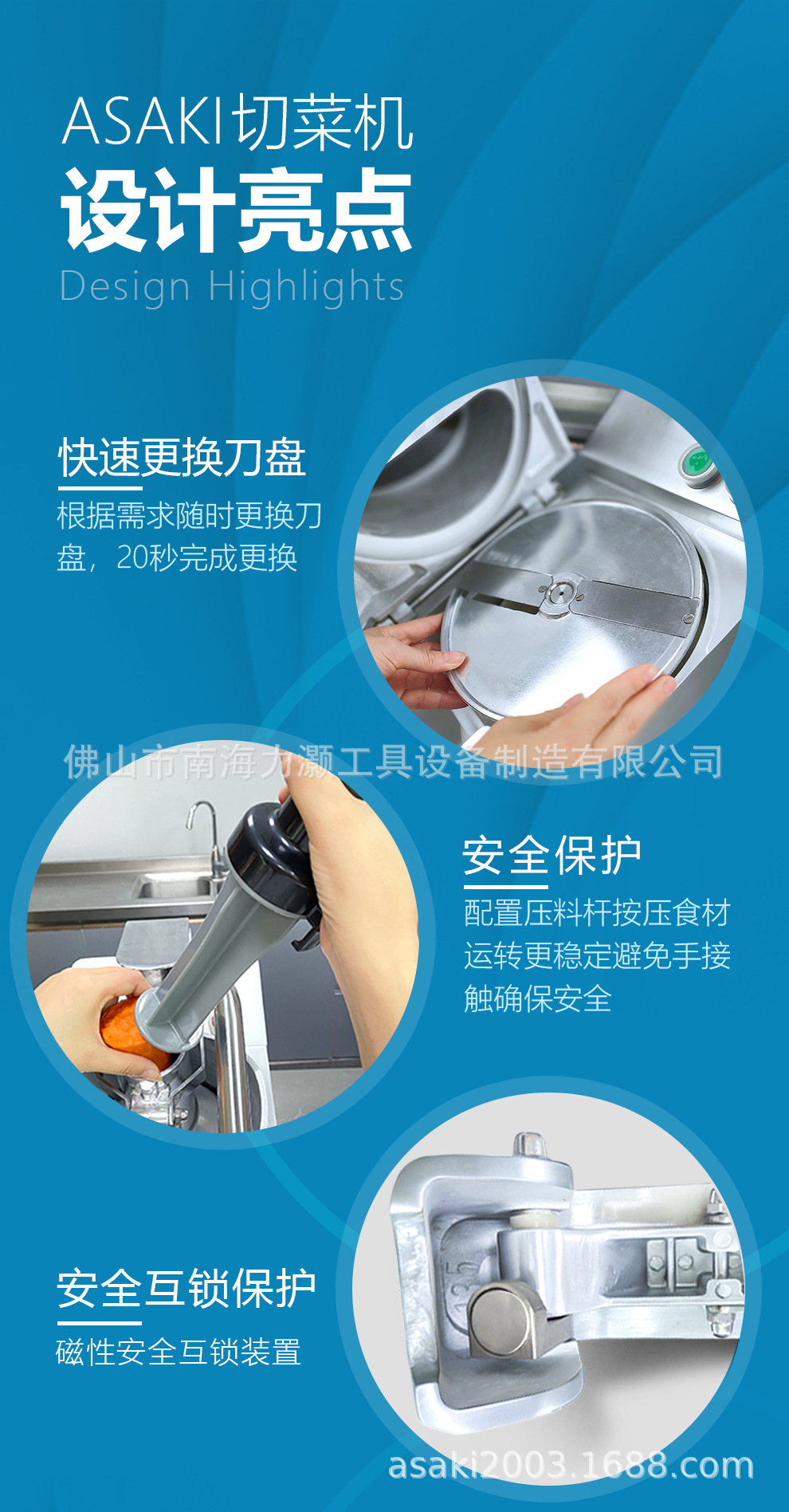 ASAKI切菜机
设计亮点
Design Highlights

快速更换刀盘
根据需求随时更换刀盘，20秒完成更换

佛山市南海力灏工具设备制造有限公司

安全保护
配置压料杆按压食材运转更稳定避免手接触确保安全

安全互锁保护
磁性安全互锁装置

asaki2003.1688.com