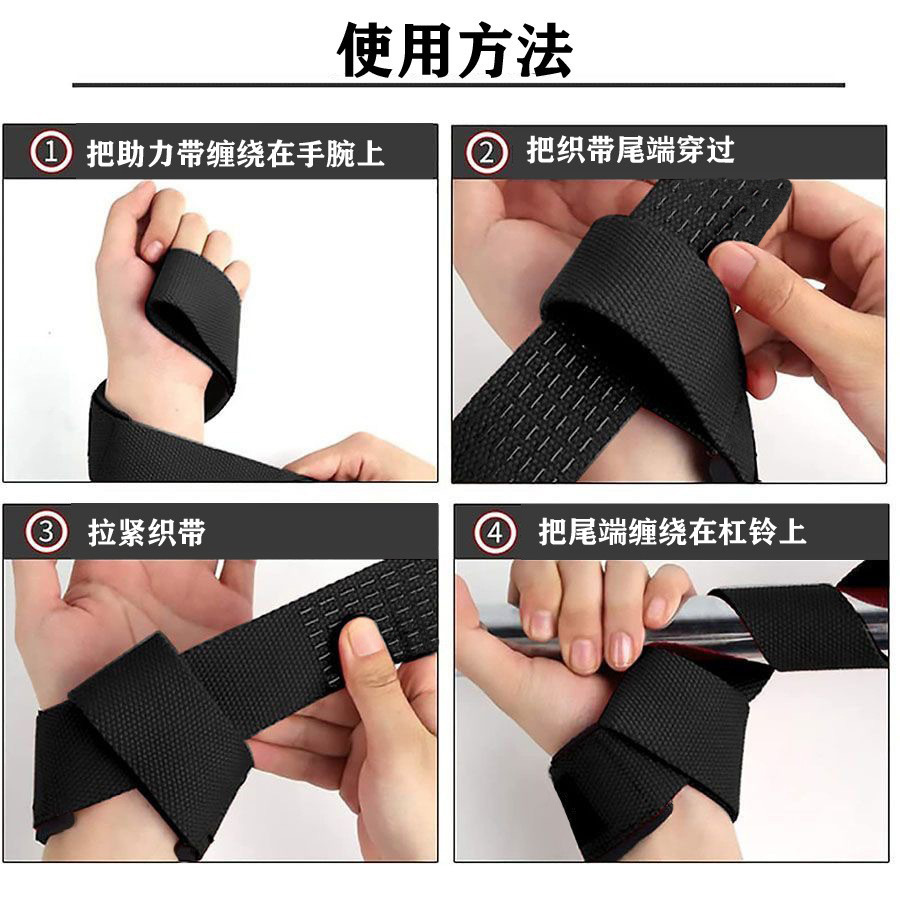 使用方法

① 把助力带缠绕在手腕上

② 把织带尾端穿过

③ 拉紧织带

④ 把尾端缠绕在杠铃上