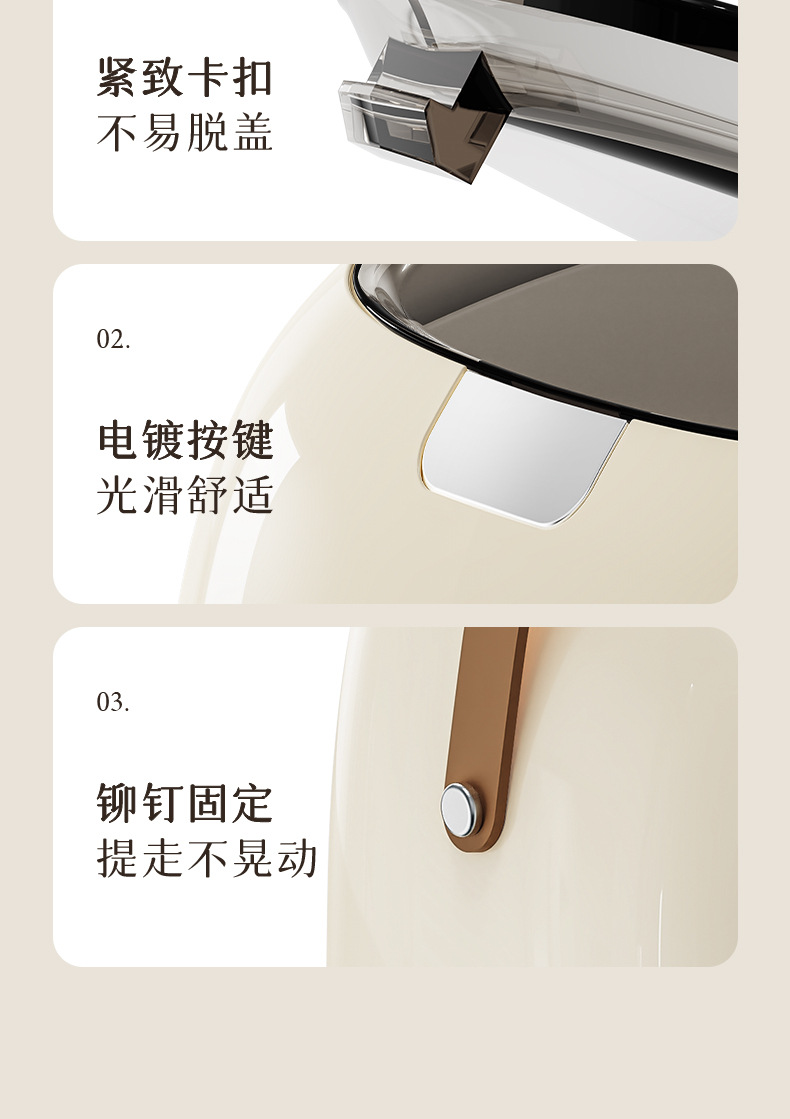 紧致卡扣
不易脱盖

02.

电镀按键
光滑舒适

03.

铆钉固定
提走不晃动