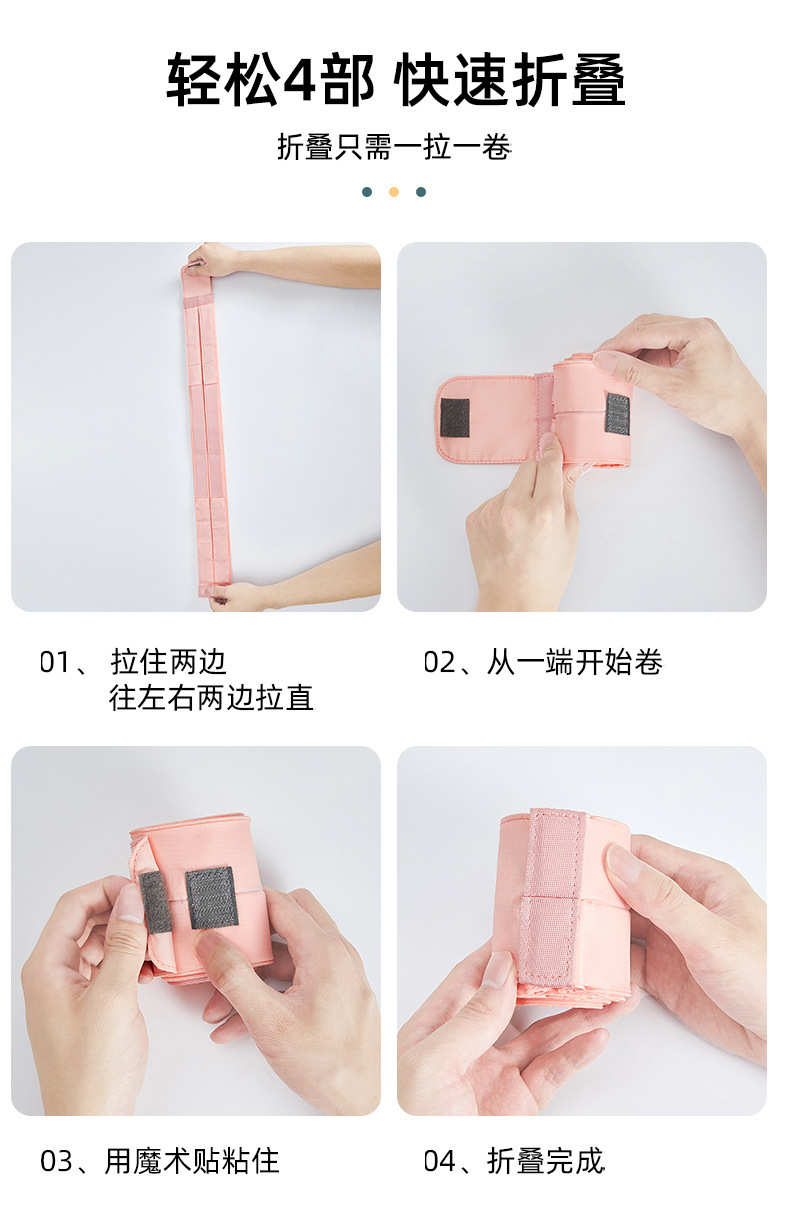 轻松4部 快速折叠

折叠只需一拉一卷

01、 拉住两边
往左右两边拉直

02、从一端开始卷

03、用魔术贴粘住

04、折叠完成