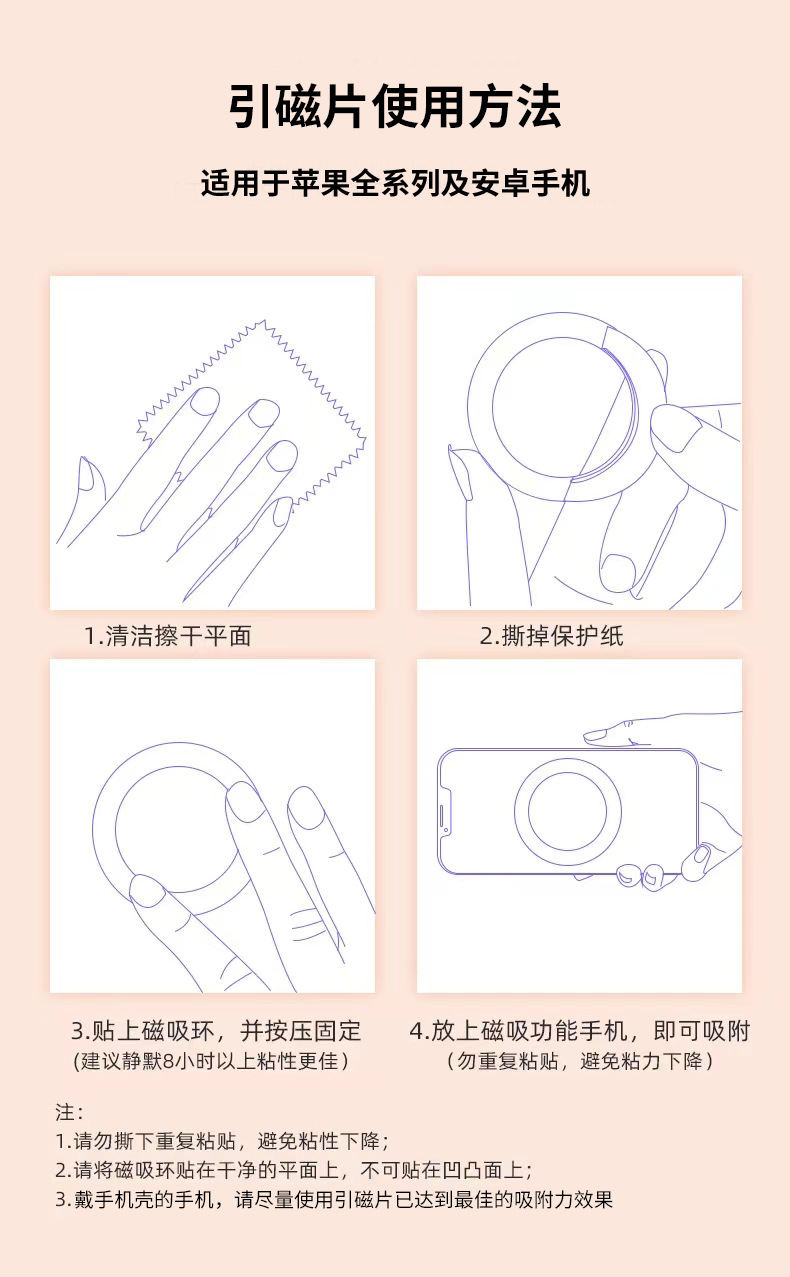 引磁片使用方法

适用于苹果全系列及安卓手机

1.清洁擦干平面

2.撕掉保护纸

3.贴上磁吸环，并按压固定
（建议静默8小时以上粘性更佳）

4.放上磁吸功能手机，即可吸附
（勿重复粘贴，避免粘力下降）

注：
1.请勿撕下重复粘贴，避免粘性下降；
2.请将磁吸环贴在干净的平面上，不可贴在凹凸面上；
3.戴手机壳的手机，请尽量使用引磁片已达到最佳的吸附力效果