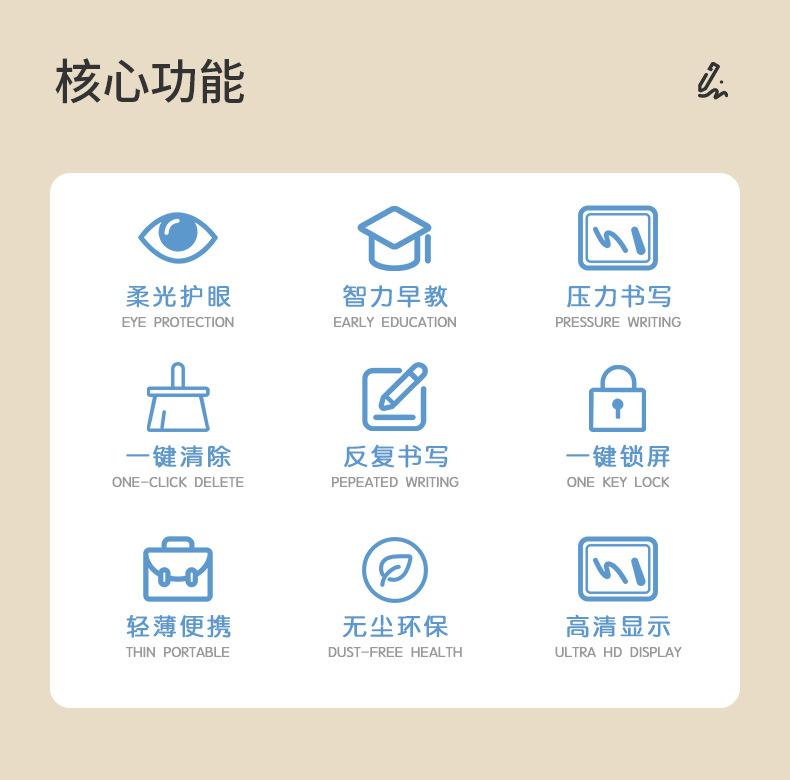 核心功能

柔光护眼
EYE PROTECTION

智力早教
EARLY EDUCATION

压力书写
PRESSURE WRITING

一键清除
ONE-CLICK DELETE

反复书写
PEPEATED WRITING

一键锁屏
ONE KEY LOCK

轻薄便携
THIN PORTABLE

无尘环保
DUST-FREE HEALTH

高清显示
ULTRA HD DISPLAY