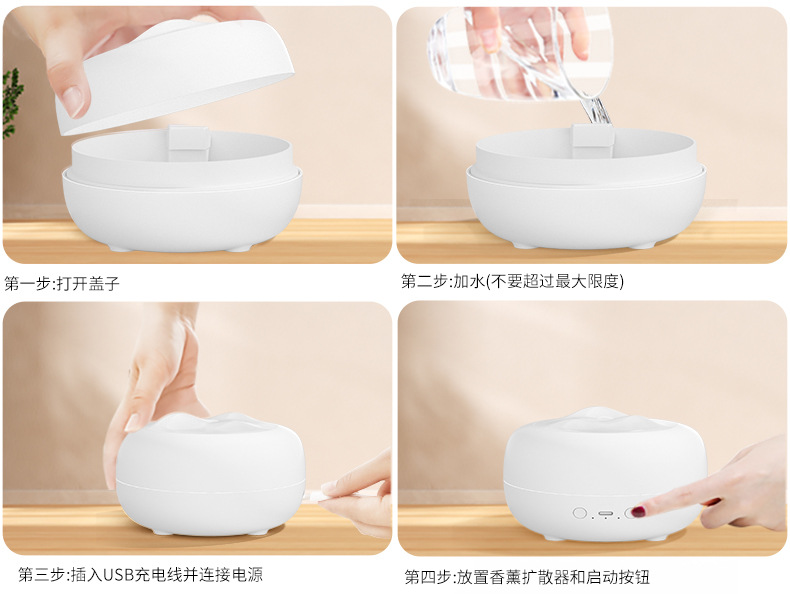 第一步:打开盖子

第二步:加水(不要超过最大限度)

第三步:插入USB充电线并连接电源

第四步:放置香薰扩散器和启动按钮