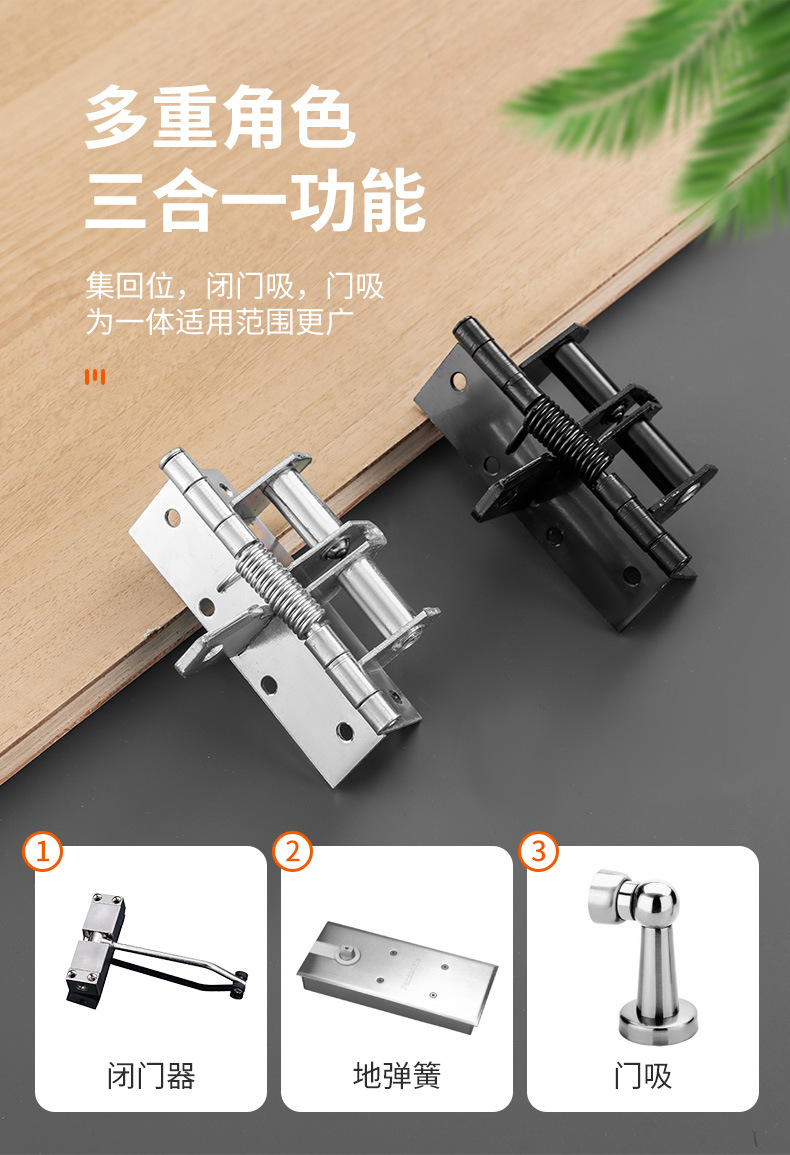 多重角色
三合一功能

集回位，闭门吸，门吸
为一体适用范围更广

1
闭门器

2
地弹簧

3
门吸