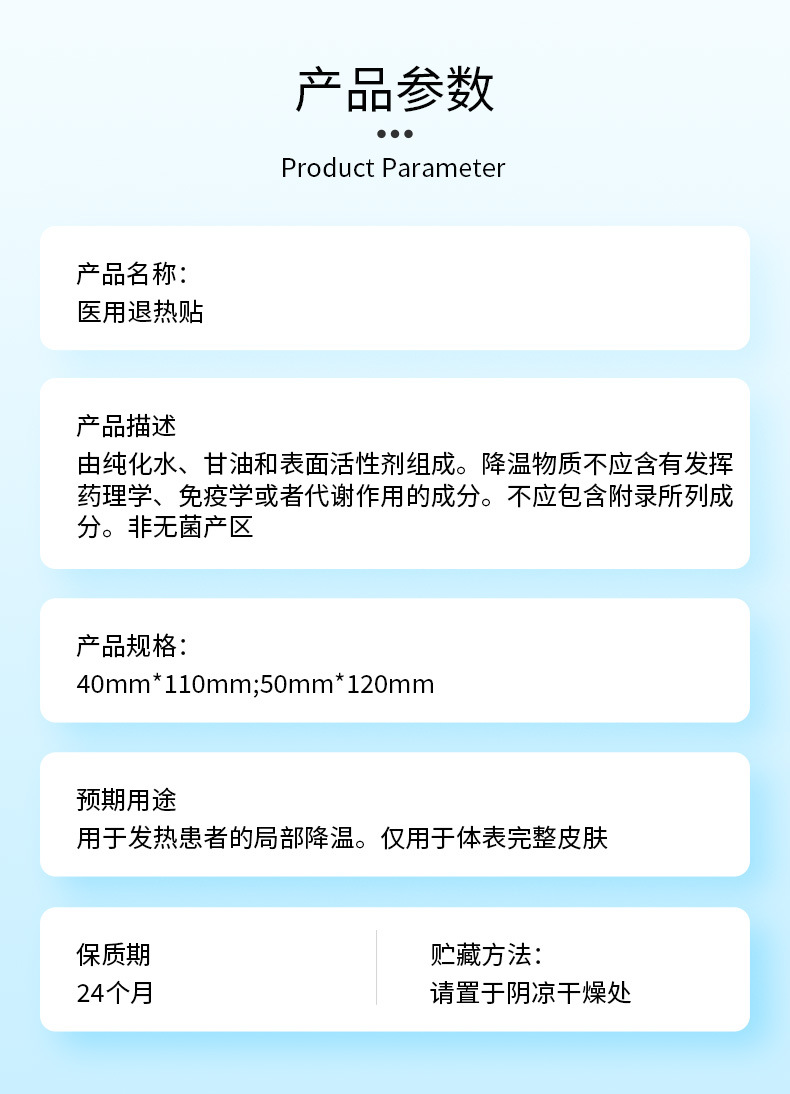 产品参数

Product Parameter

产品名称：
医用退热贴

产品描述
由纯化水、甘油和表面活性剂组成。降温物质不应含有发挥药理学、免疫学或者代谢作用的成分。不应包含附录所列成分。非无菌产区

产品规格：
40mm*110mm;50mm*120mm

预期用途
用于发热患者的局部降温。仅用于体表完整皮肤

保质期
24个月

贮藏方法：
请置于阴凉干燥处