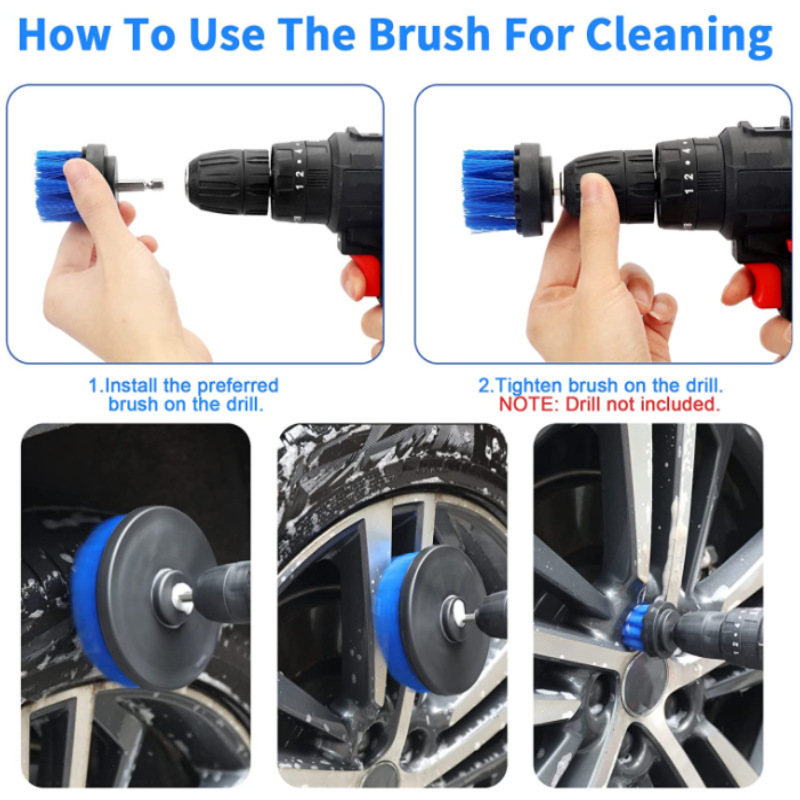 How To Use The Brush For Cleaning

1.Install the preferred brush on the drill.

2.Tighten brush on the drill.
NOTE: Drill not included.