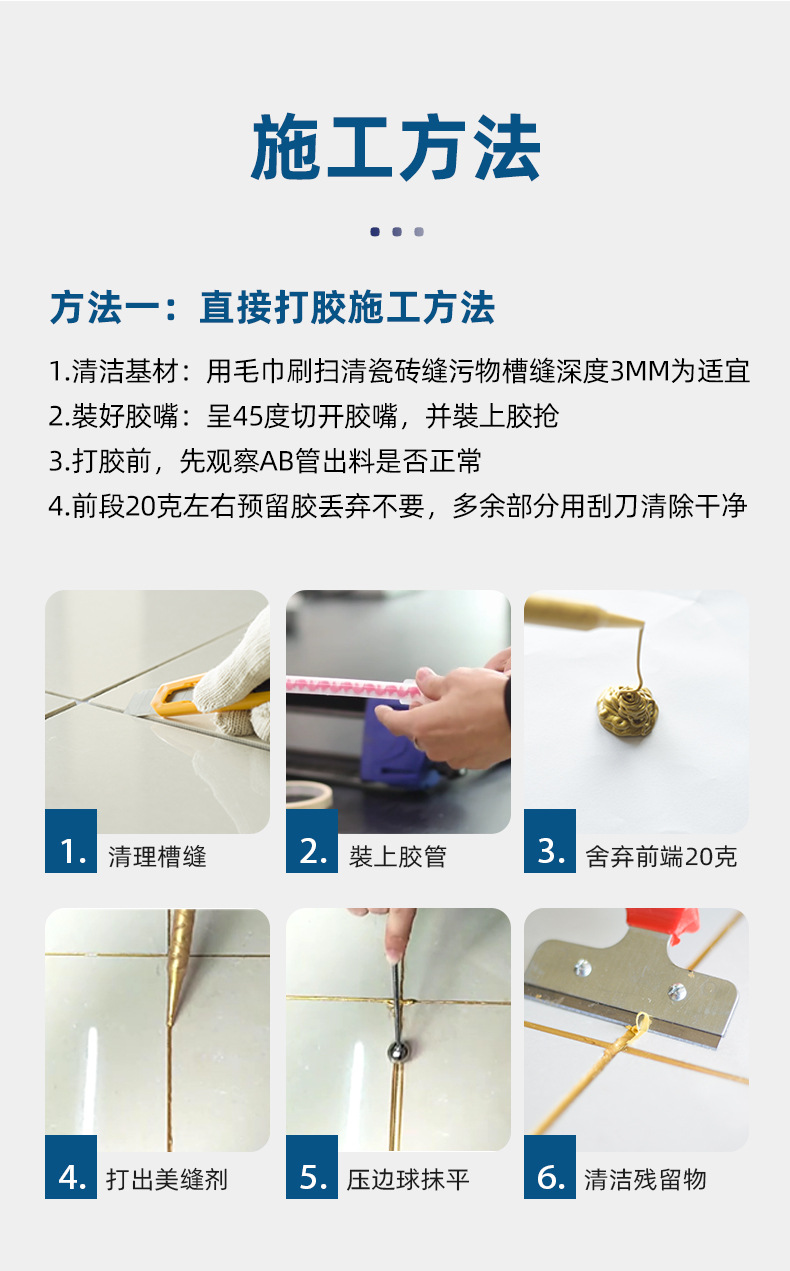 施工方法

方法一：直接打胶施工方法

1.清洁基材：用毛巾刷扫清瓷砖缝污物槽缝深度3MM为适宜
2.装好胶嘴：呈45度切开胶嘴，并装上胶抢
3.打胶前，先观察AB管出料是否正常
4.前段20克左右预留胶丢弃不要，多余部分用刮刀清除干净

1. 清理槽缝

2. 装上胶管

3. 舍弃前端20克

4. 打出美缝剂

5. 压边球抹平

6. 清洁残留物