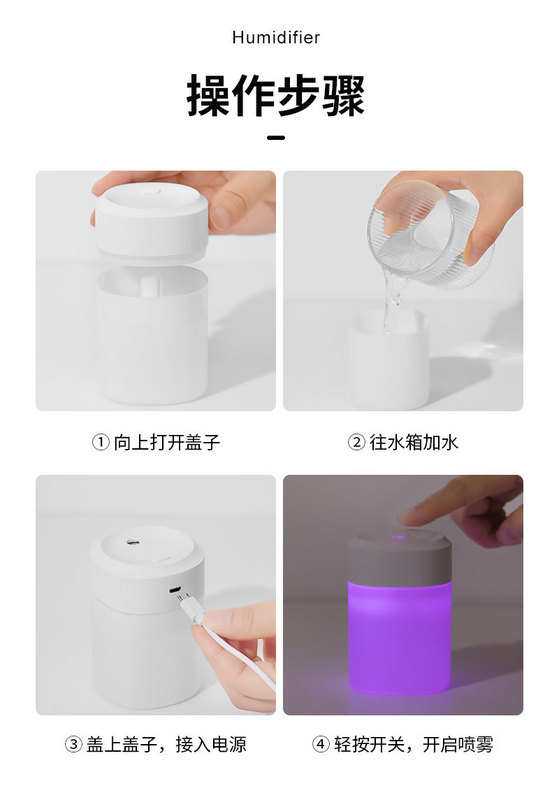 Humidifier

操作步骤

① 向上打开盖子

② 往水箱加水

③ 盖上盖子，接入电源

④ 轻按开关，开启喷雾