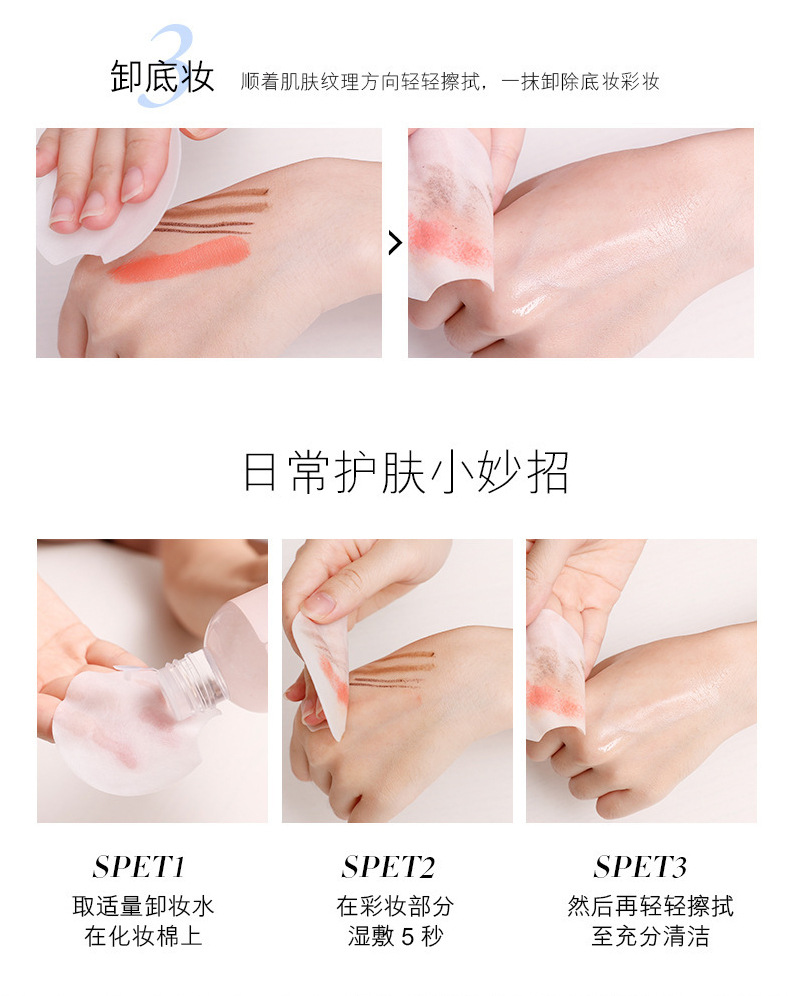 3 卸底妆 顺着肌肤纹理方向轻轻擦拭，一抹卸除底妆彩妆

日常护肤小妙招

SPET1
取适量卸妆水
在化妆棉上

SPET2
在彩妆部分
湿敷 5 秒

SPET3
然后再轻轻擦拭
至充分清洁