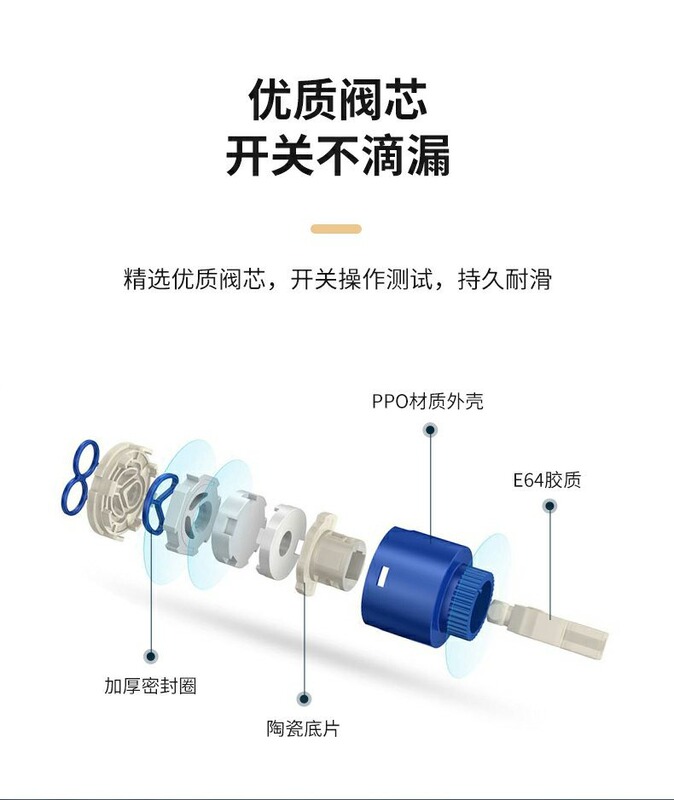 优质阀芯
开关不滴漏

精选优质阀芯，开关操作测试，持久耐滑

PPO材质外壳

E64胶质

加厚密封圈

陶瓷底片