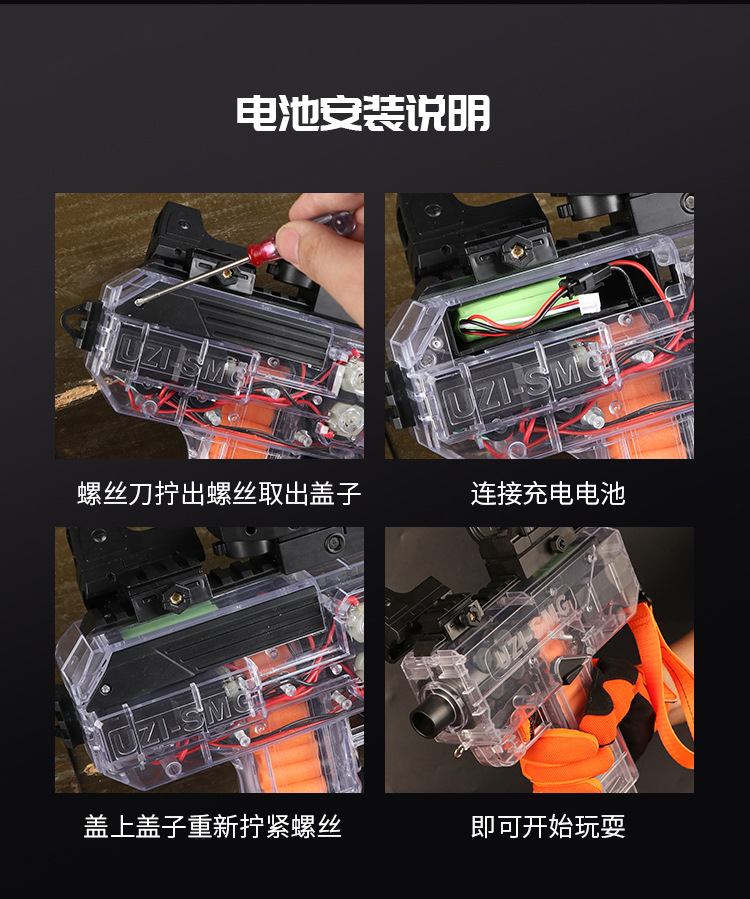 电池安装说明

UZI-SMG

螺丝刀拧出螺丝取出盖子

UZI-SMG

连接充电电池

UZI-SMG

盖上盖子重新拧紧螺丝

UZI-SMG

即可开始玩耍