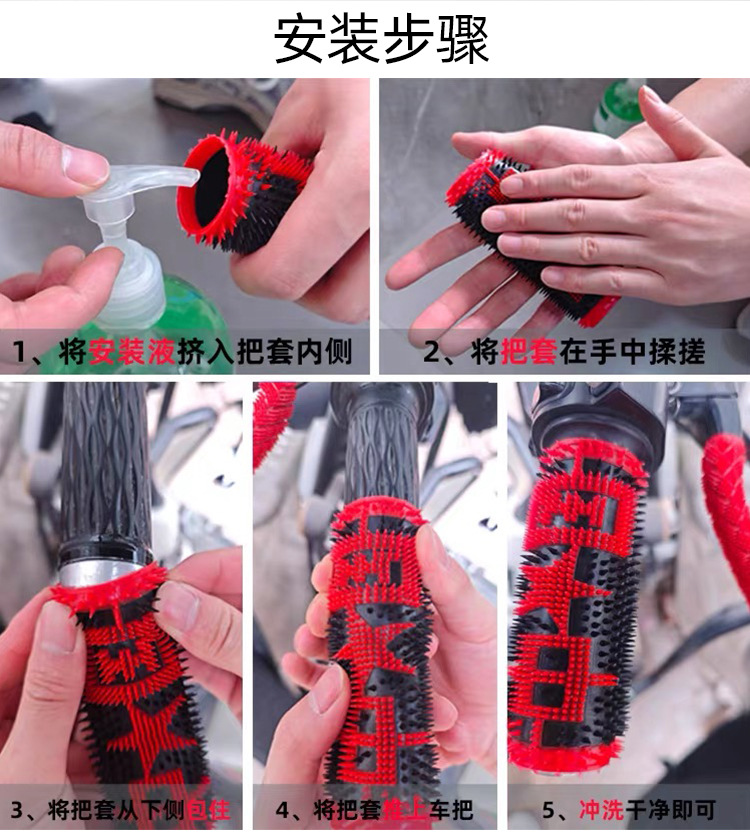 安装步骤

1、将安装液挤入把套内侧

2、将把套在手中揉搓

3、将把套从下侧包住

4、将把套推上车把

5、冲洗干净即可