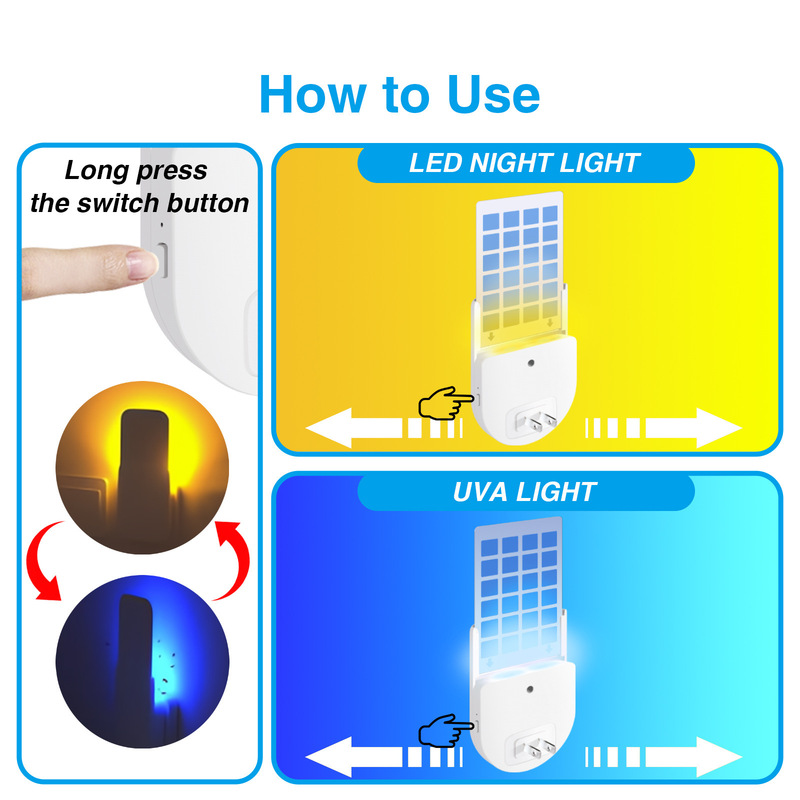 How to Use

Long press the switch button

LED NIGHT LIGHT

UVA LIGHT