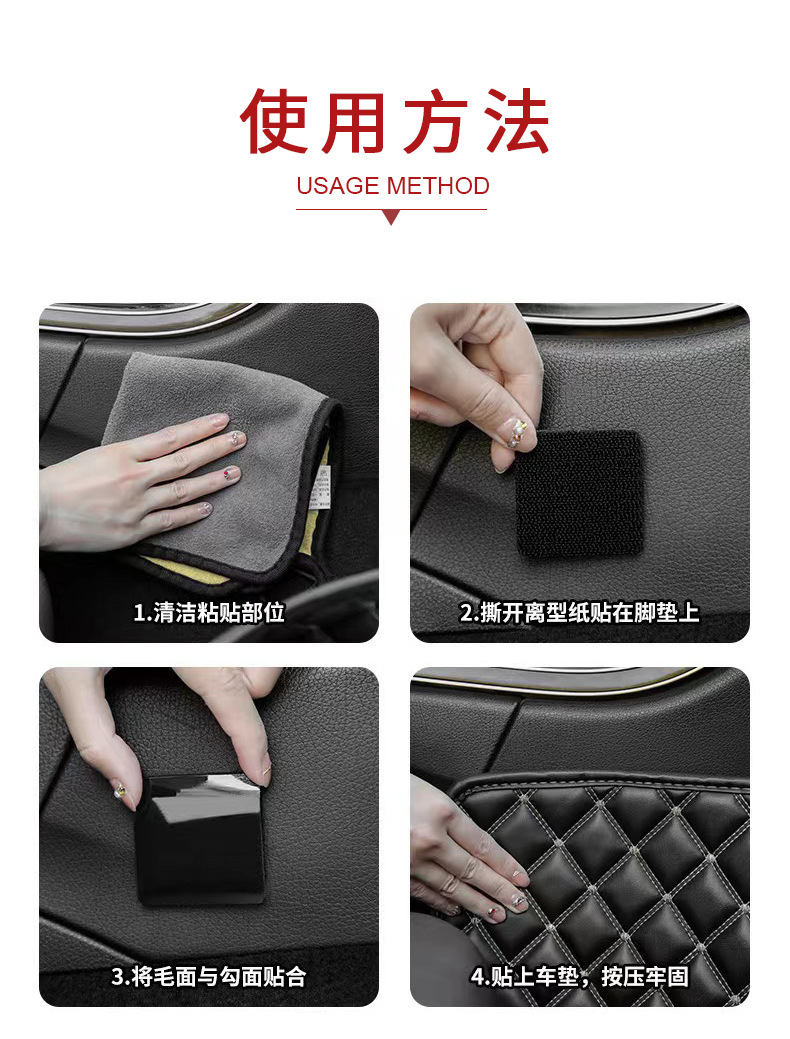 使用方法
USAGE METHOD

1.清洁粘贴部位

2.撕开离型纸贴在脚垫上

3.将毛面与勾面贴合

4.贴上车垫，按压牢固