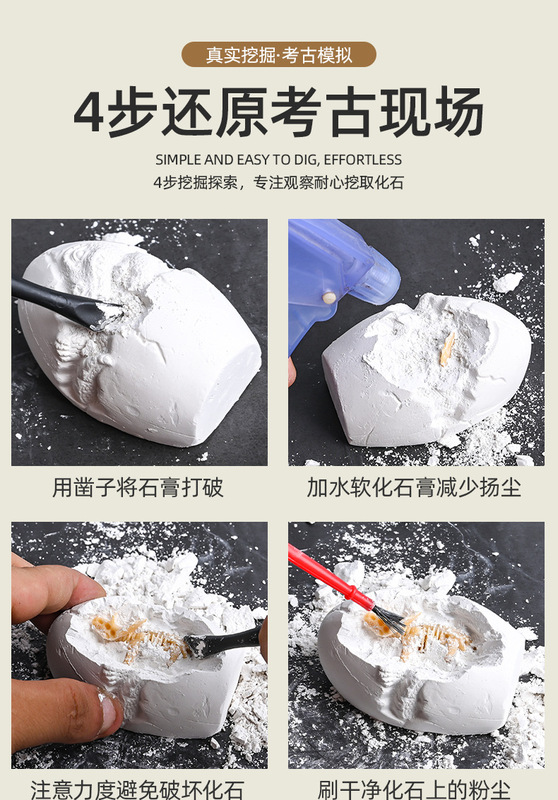 真实挖掘·考古模拟

4步还原考古现场

SIMPLE AND EASY TO DIG, EFFORTLESS

4步挖掘探索，专注观察耐心挖取化石

用凿子将石膏打破

加水软化石膏减少扬尘

注意力度避免破坏化石

刷干净化石上的粉尘