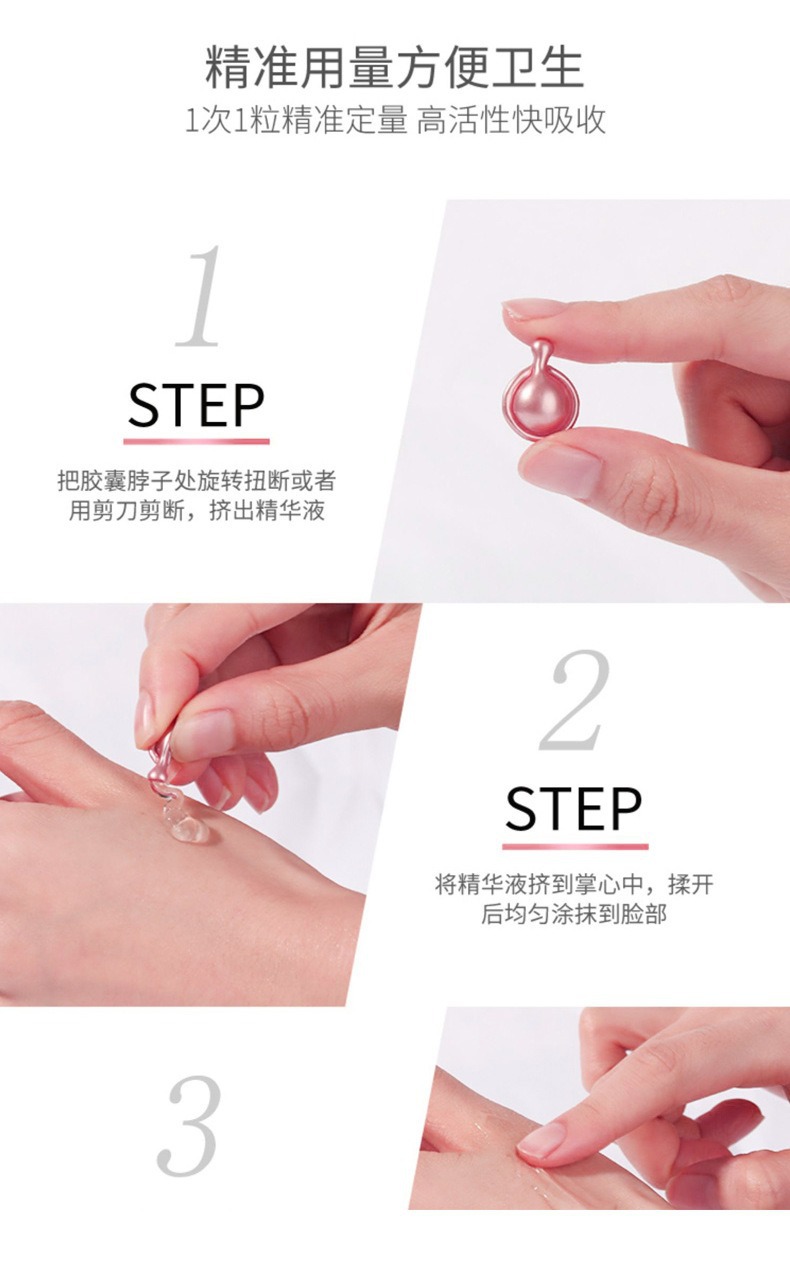 精准用量方便卫生
1次1粒精准定量 高活性快吸收

1
STEP
把胶囊脖子处旋转扭断或者用剪刀剪断，挤出精华液

2
STEP
将精华液挤到掌心中，揉开后均匀涂抹到脸部

3