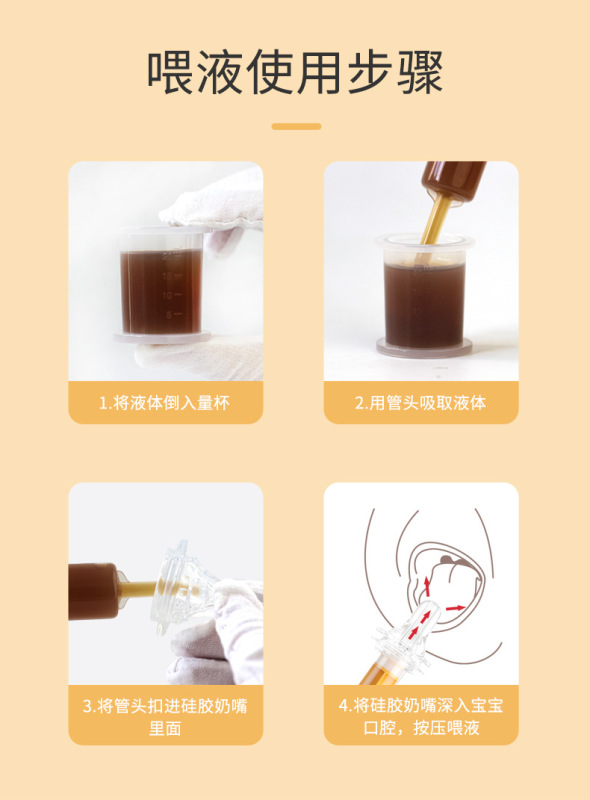 喂液使用步骤

20
15
10
5

1.将液体倒入量杯

2.用管头吸取液体

3.将管头扣进硅胶奶嘴里面

4.将硅胶奶嘴深入宝宝口腔，按压喂液