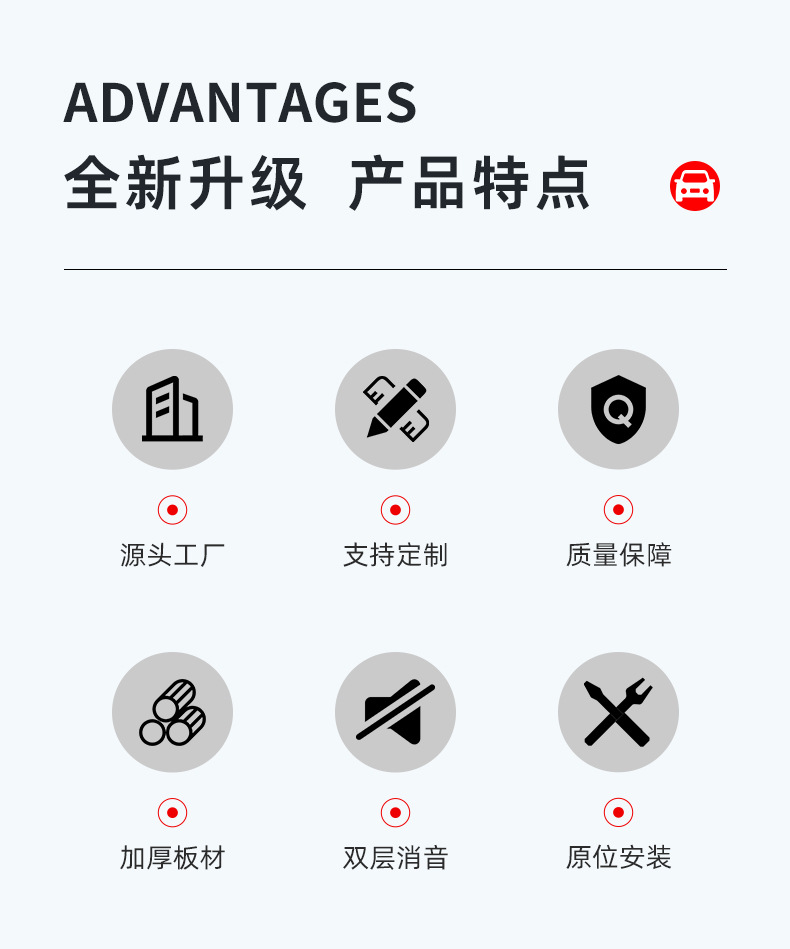 ADVANTAGES
全新升级 产品特点

源头工厂

支持定制

质量保障

加厚板材

双层消音

原位安装