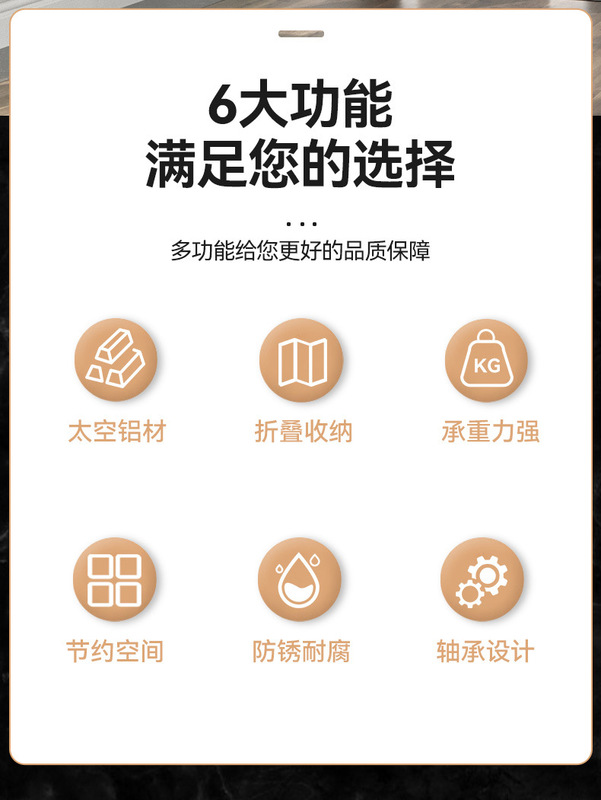 6大功能
满足您的选择

...
多功能给您更好的品质保障

KG

太空铝材

折叠收纳

承重力强

节约空间

防锈耐腐

轴承设计