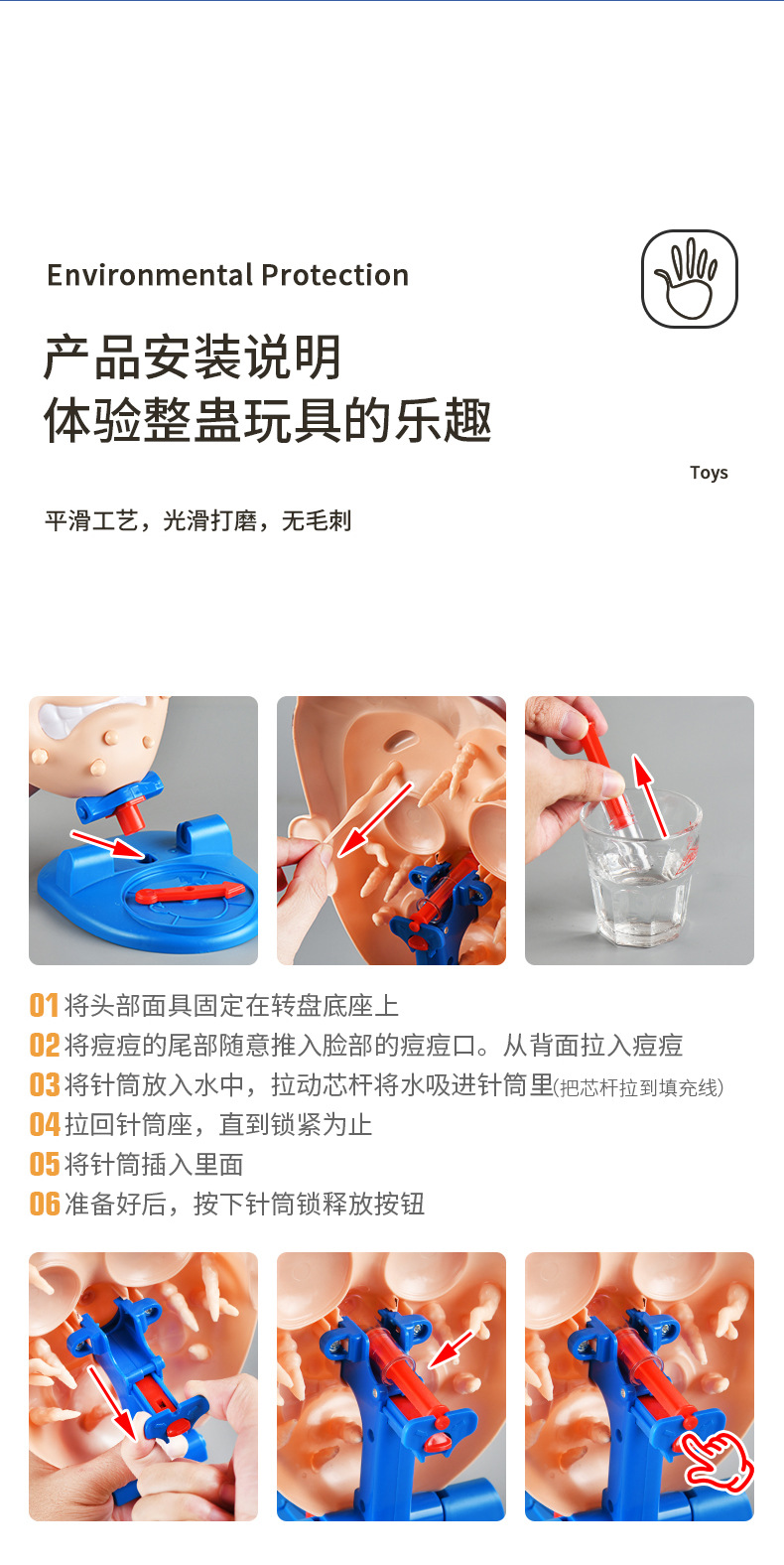 Environmental Protection

产品安装说明
体验整蛊玩具的乐趣

Toys

平滑工艺，光滑打磨，无毛刺

01 将头部面具固定在转盘底座上
02 将痘痘的尾部随意推入脸部的痘痘口。从背面拉入痘痘
03 将针筒放入水中，拉动芯杆将水吸进针筒里(把芯杆拉到填充线)
04 拉回针筒座，直到锁紧为止
05 将针筒插入里面
06 准备好后，按下针筒锁释放按钮