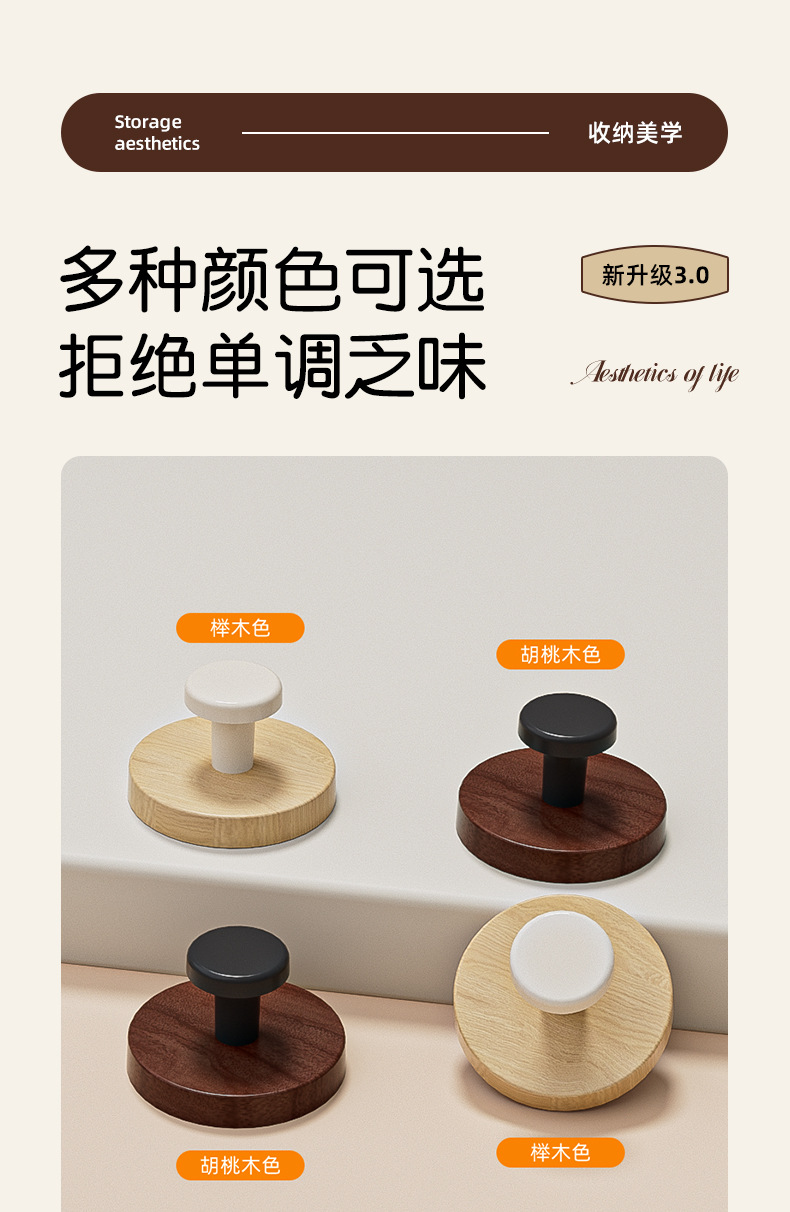 Storage aesthetics

收纳美学

多种颜色可选
拒绝单调乏味

新升级3.0

Aesthetics of life

榉木色

胡桃木色

胡桃木色

榉木色