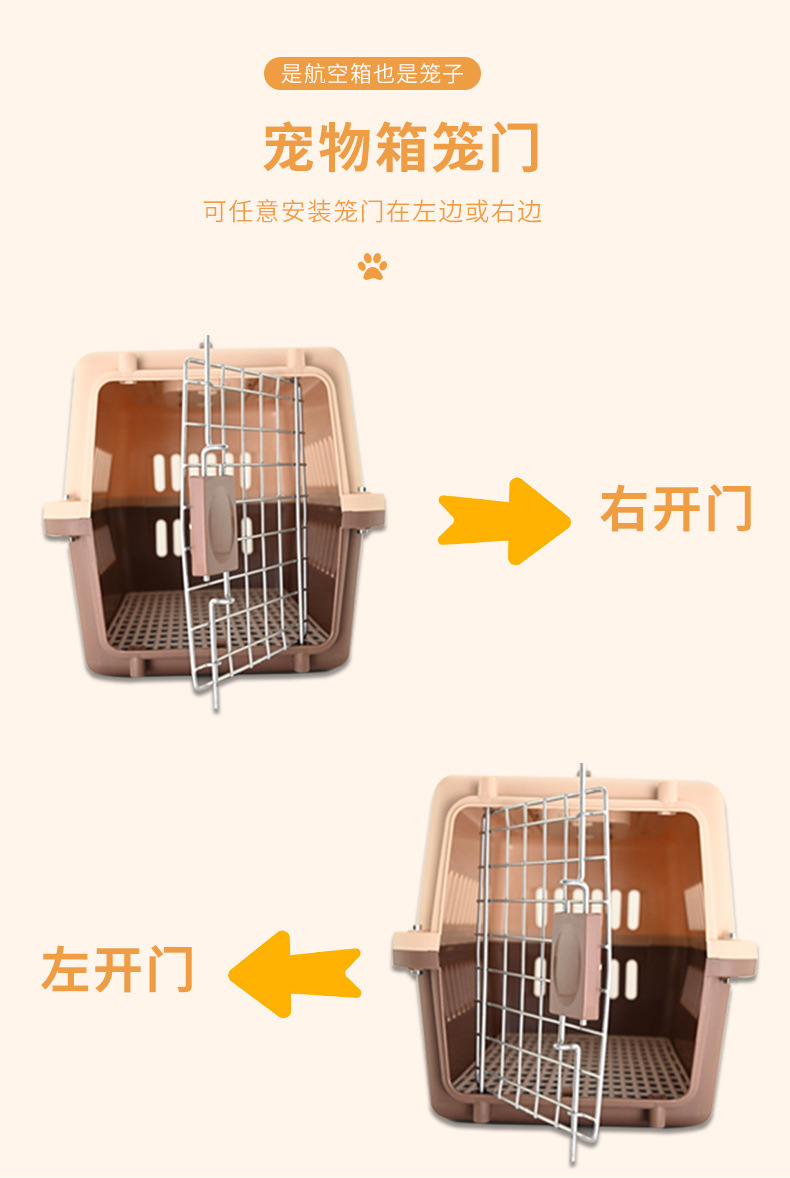 是航空箱也是笼子

宠物箱笼门

可任意安装笼门在左边或右边

右开门

左开门