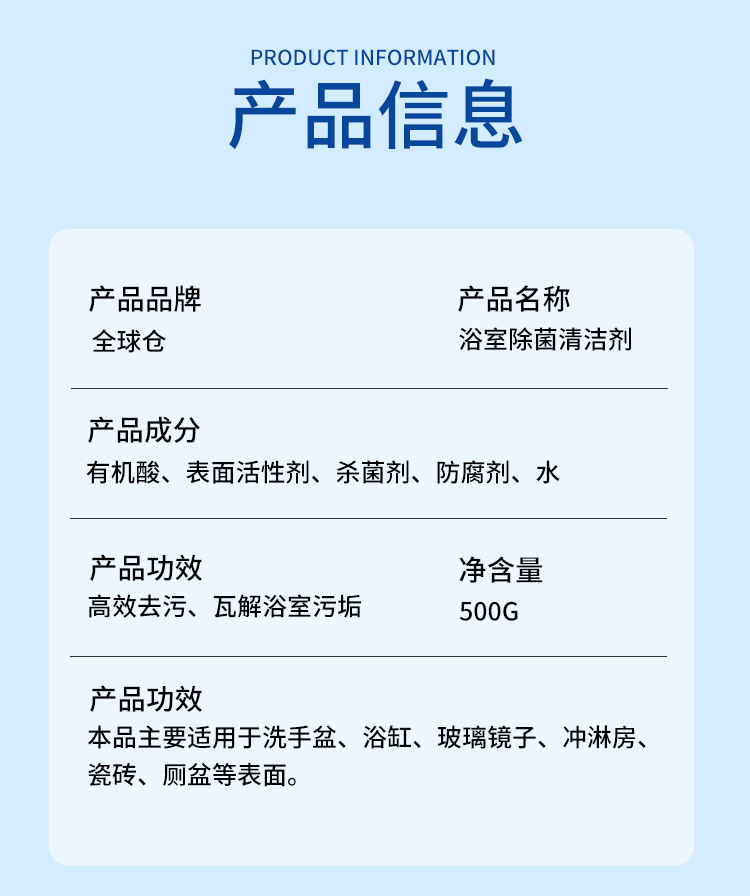 PRODUCT INFORMATION

产品信息

产品品牌
全球仓

产品名称
浴室除菌清洁剂

产品成分
有机酸、表面活性剂、杀菌剂、防腐剂、水

产品功效
高效去污、瓦解浴室污垢

净含量
500G

产品功效
本品主要适用于洗手盆、浴缸、玻璃镜子、冲淋房、瓷砖、厕盆等表面。