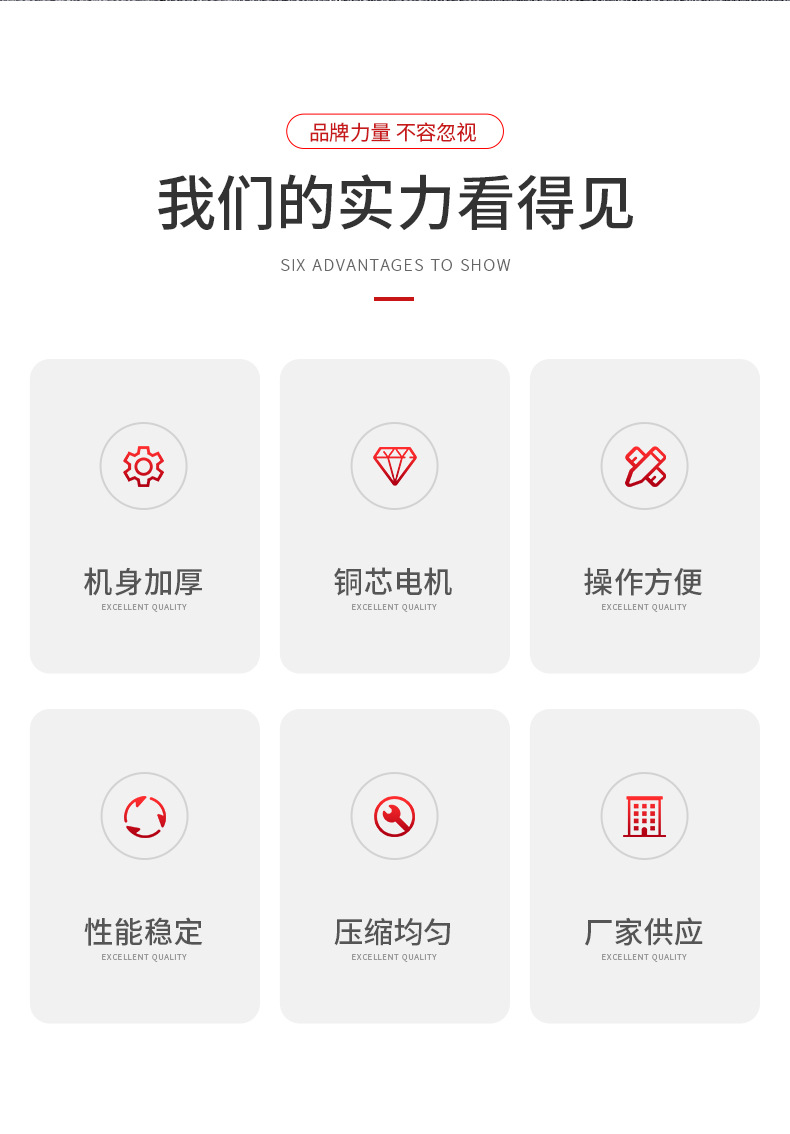 品牌力量 不容忽视

我们的实力看得见

SIX ADVANTAGES TO SHOW

机身加厚
EXCELLENT QUALITY

铜芯电机
EXCELLENT QUALITY

操作方便
EXCELLENT QUALITY

性能稳定
EXCELLENT QUALITY

压缩均匀
EXCELLENT QUALITY

厂家供应
EXCELLENT QUALITY