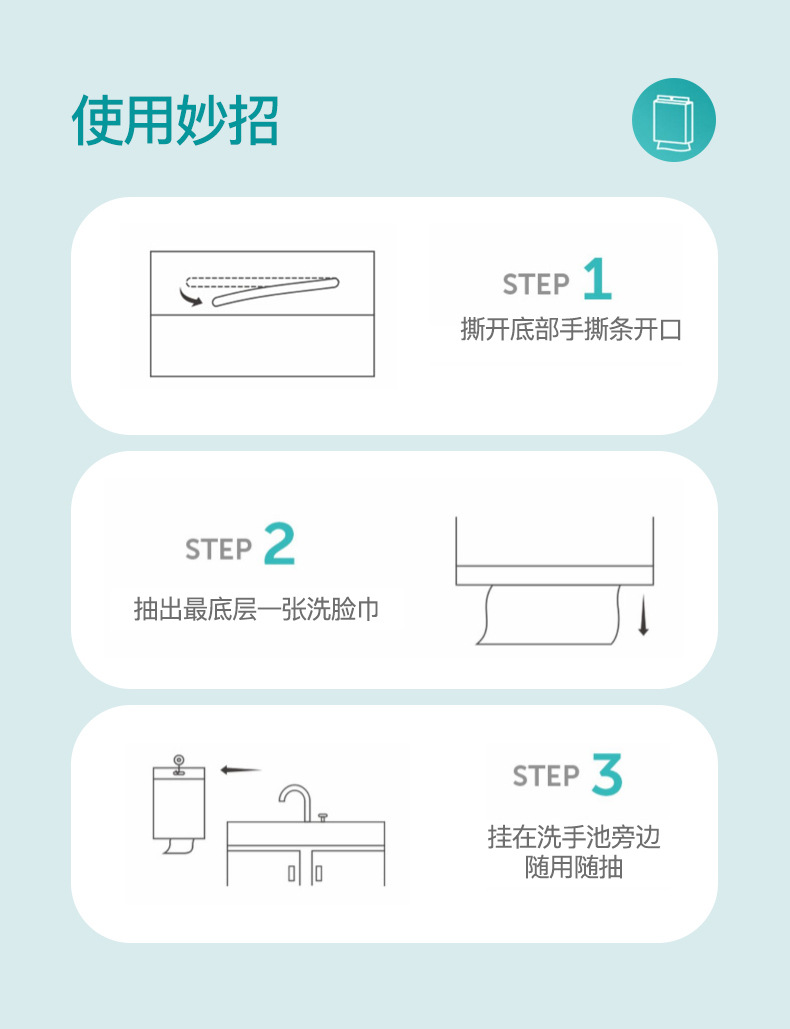 使用妙招

STEP 1
撕开底部手撕条开口

STEP 2
抽出最底层一张洗脸巾

STEP 3
挂在洗手池旁边
随用随抽