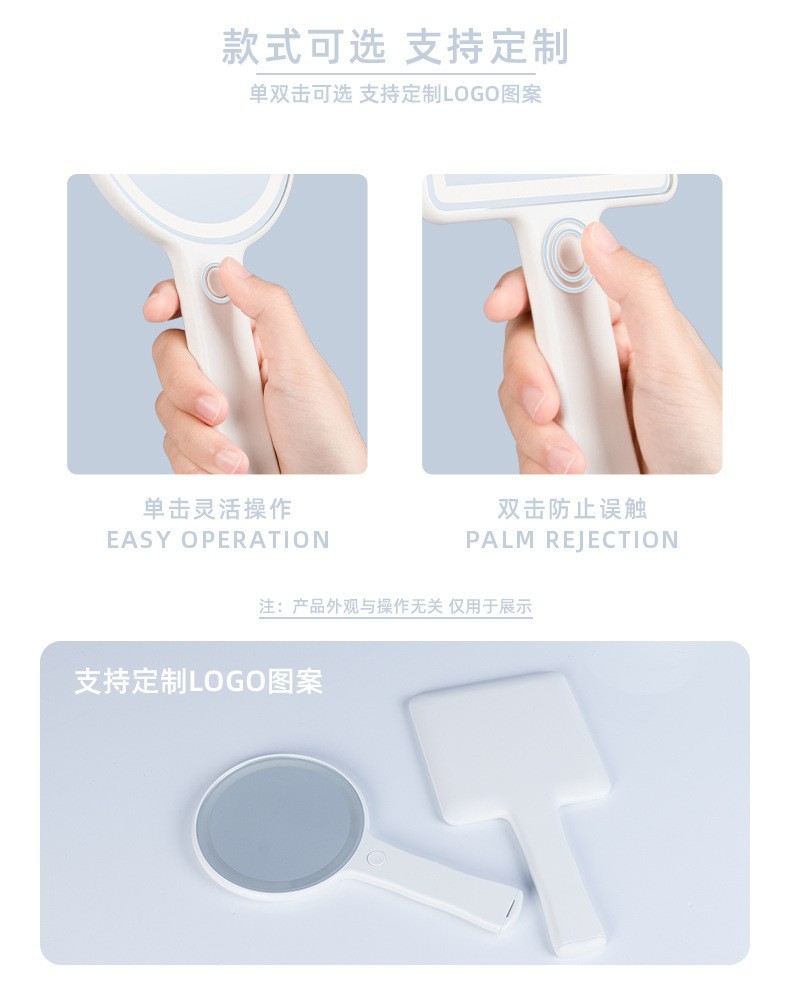 款式可选 支持定制

单双击可选 支持定制LOGO图案

单击灵活操作
EASY OPERATION

双击防止误触
PALM REJECTION

注：产品外观与操作无关 仅用于展示

支持定制LOGO图案