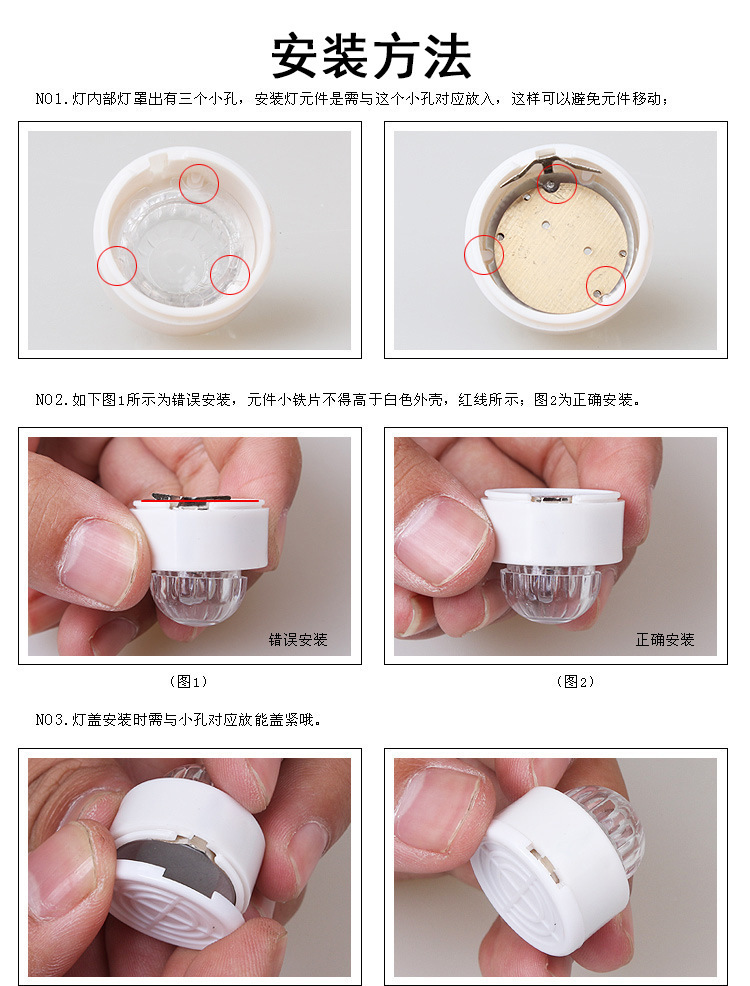 安装方法

NO1.灯内部灯罩出有三个小孔，安装灯元件是需与这个小孔对应放入，这样可以避免元件移动；

NO2.如下图1所示为错误安装，元件小铁片不得高于白色外壳，红线所示；图2为正确安装。

错误安装

正确安装

（图1）

（图2）

NO3.灯盖安装时需与小孔对应放能盖紧哦。