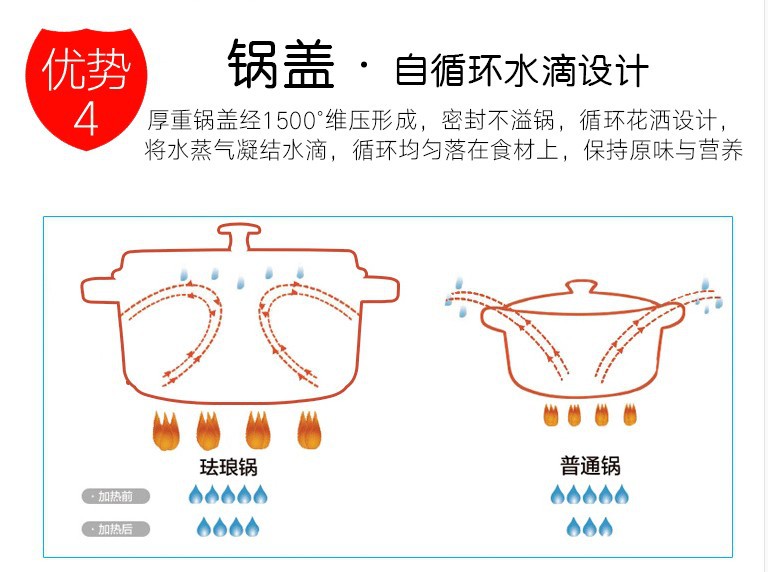 优势
4

锅盖 · 自循环水滴设计

厚重锅盖经1500°维压形成，密封不溢锅，循环花洒设计，将水蒸气凝结水滴，循环均匀落在食材上，保持原味与营养

珐琅锅

普通锅

· 加热前

· 加热后