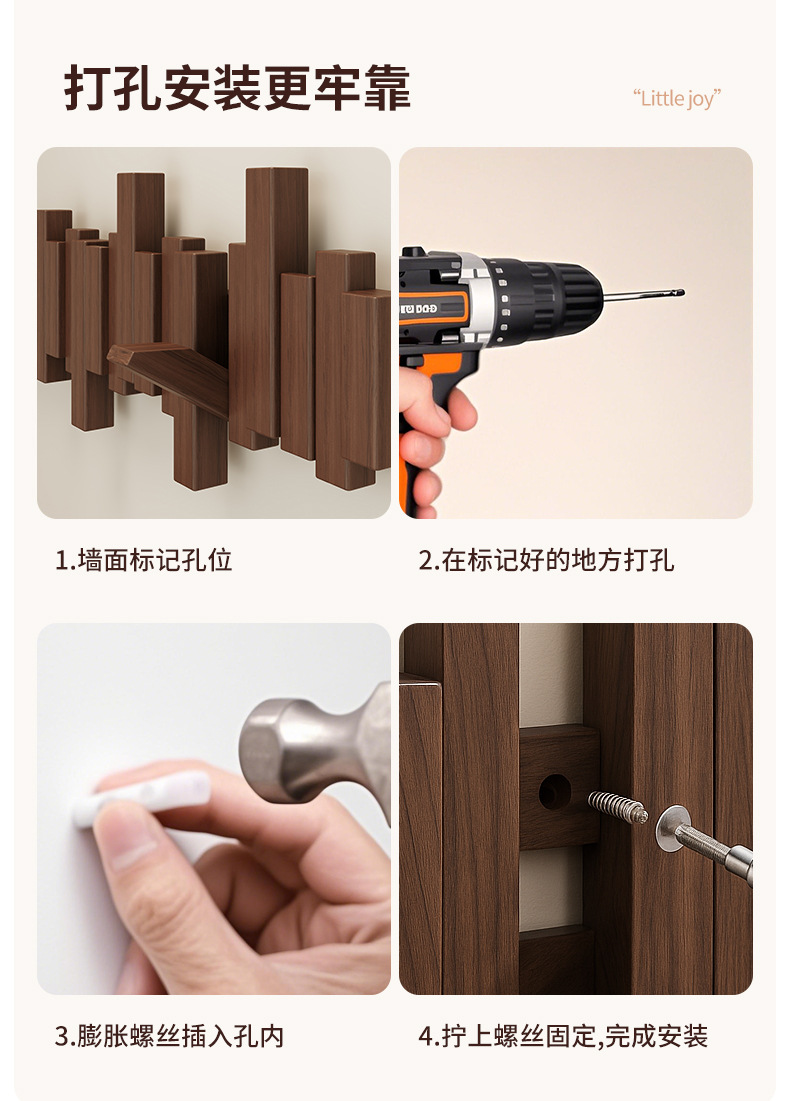 打孔安装更牢靠

"Little joy"

1.墙面标记孔位

2.在标记好的地方打孔

3.膨胀螺丝插入孔内

4.拧上螺丝固定,完成安装