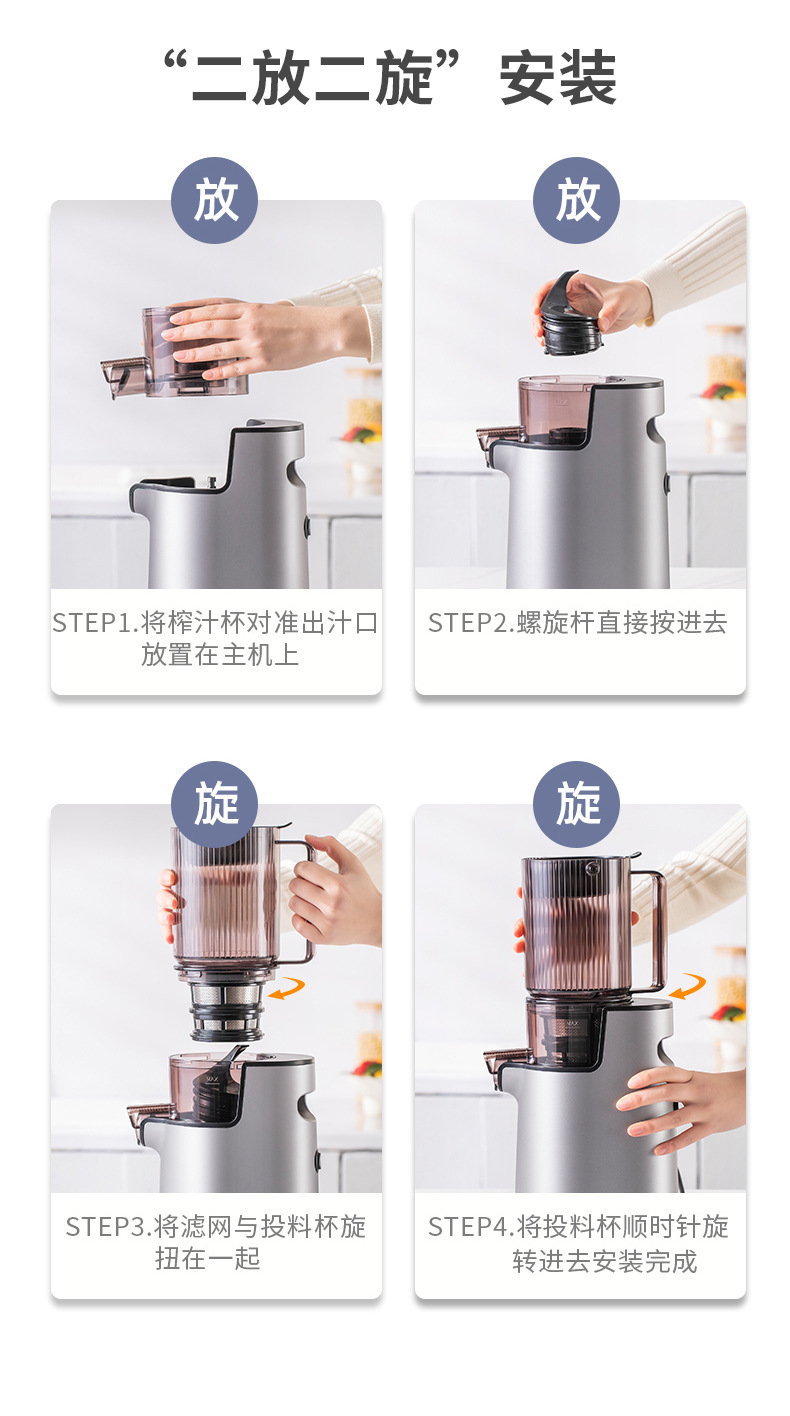 “二放二旋”安装

放

STEP1.将榨汁杯对准出汁口放置在主机上

放

STEP2.螺旋杆直接按进去

旋

STEP3.将滤网与投料杯旋扭在一起

旋

STEP4.将投料杯顺时针旋转进去安装完成