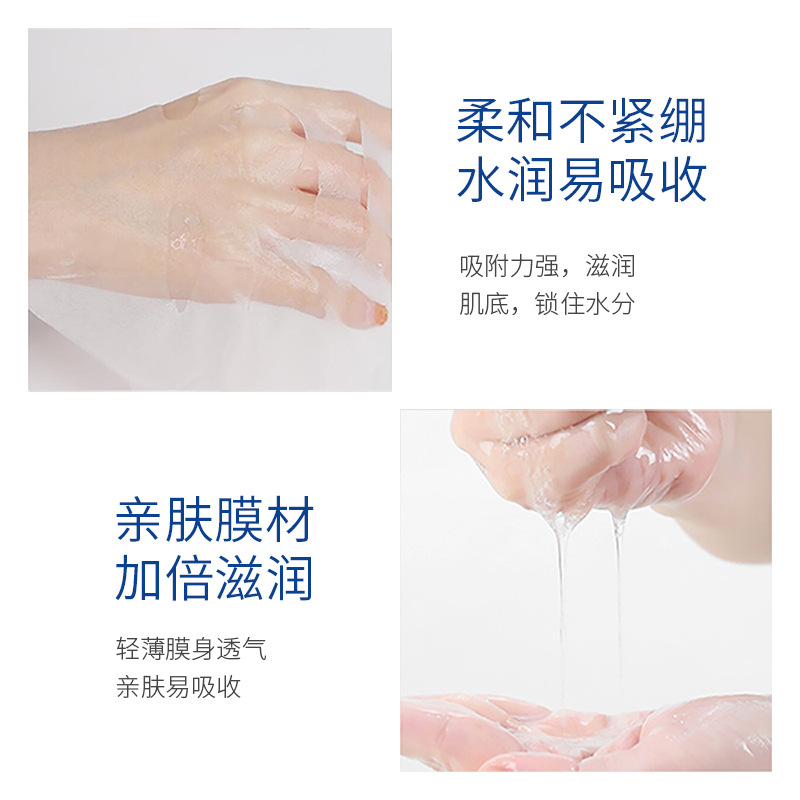 柔和不紧绷
水润易吸收

吸附力强，滋润
肌底，锁住水分

亲肤膜材
加倍滋润

轻薄膜身透气
亲肤易吸收