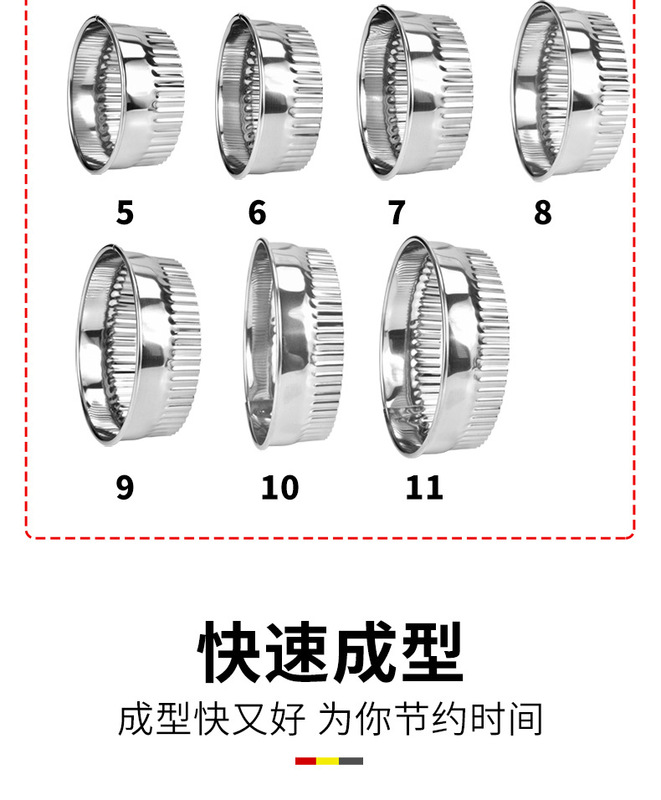 5 6 7 8

9 10 11

快速成型

成型快又好 为你节约时间