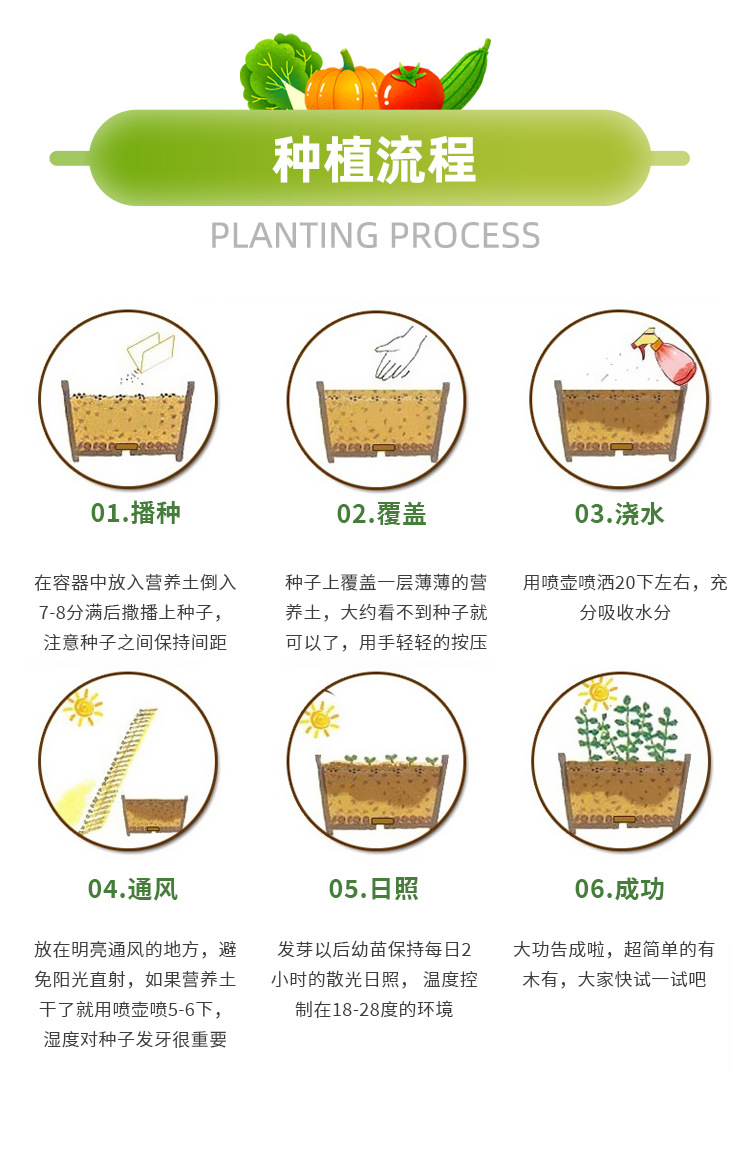 种植流程

PLANTING PROCESS

01.播种

在容器中放入营养土倒入7-8分满后撒播上种子，注意种子之间保持间距

02.覆盖

种子上覆盖一层薄薄的营养土，大约看不到种子就可以了，用手轻轻的按压

03.浇水

用喷壶喷洒20下左右，充分吸收水分

04.通风

放在明亮通风的地方，避免阳光直射，如果营养土干了就用喷壶喷5-6下，湿度对种子发芽很重要

05.日照

发芽以后幼苗保持每日2小时的散光日照， 温度控制在18-28度的环境

06.成功

大功告成啦，超简单的有木有，大家快试一试吧