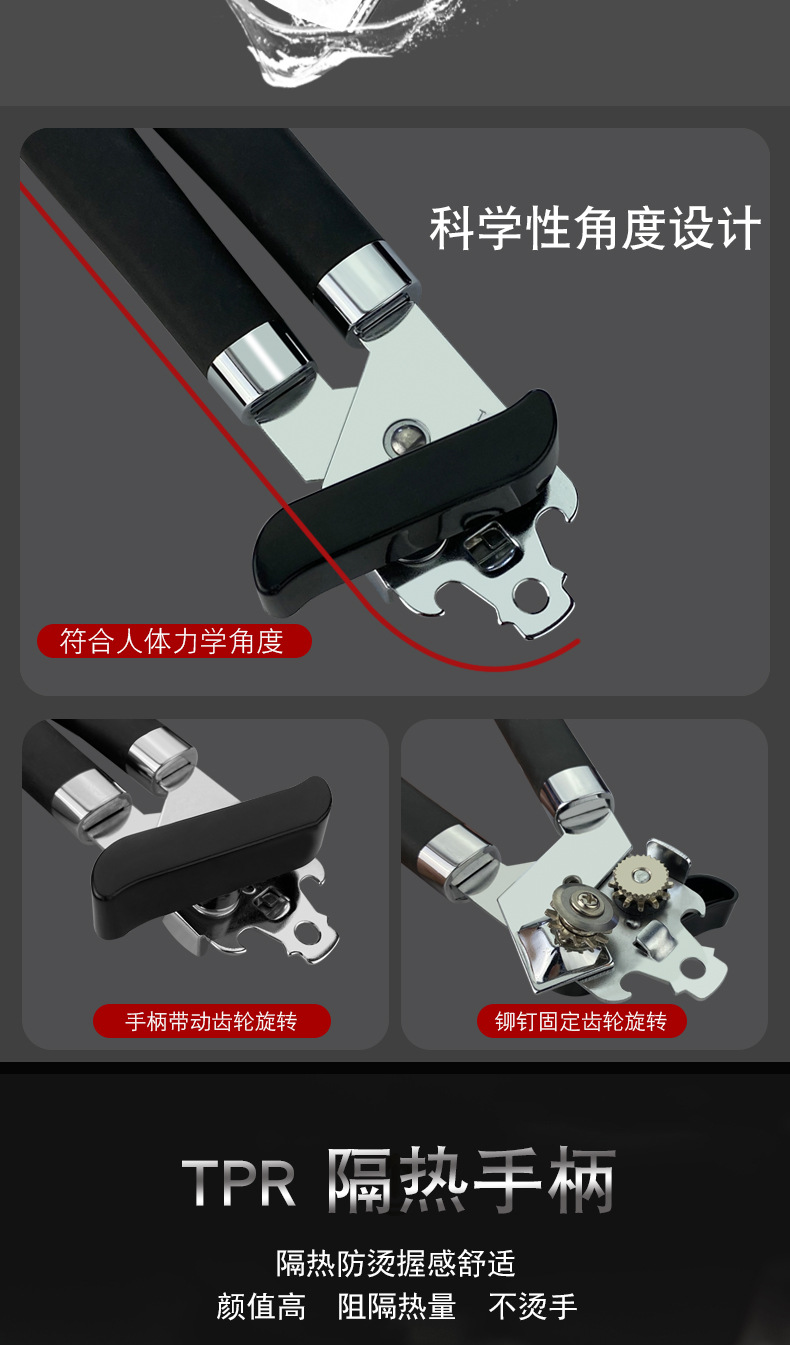 科学性角度设计

符合人体力学角度

手柄带动齿轮旋转

铆钉固定齿轮旋转

TPR 隔热手柄

隔热防烫握感舒适
颜值高 阻隔热量 不烫手