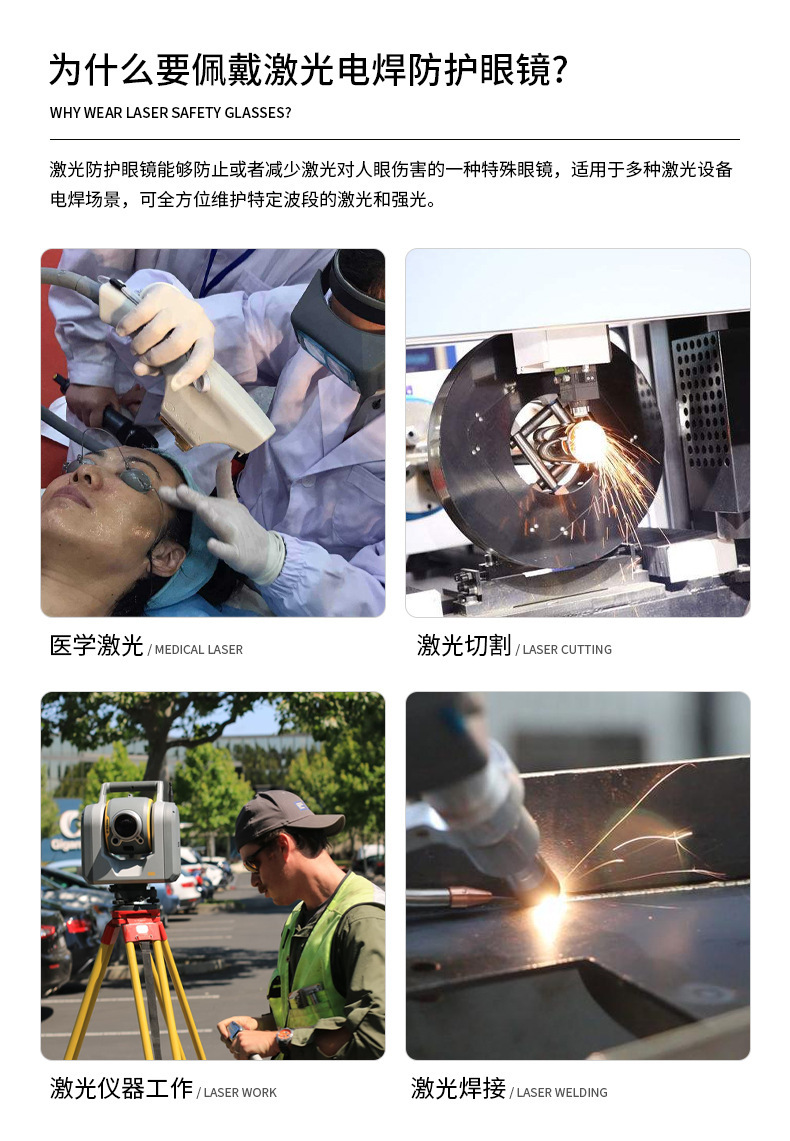 为什么要佩戴激光电焊防护眼镜?

WHY WEAR LASER SAFETY GLASSES?

激光防护眼镜能够防止或者减少激光对人眼伤害的一种特殊眼镜，适用于多种激光设备电焊场景，可全方位维护特定波段的激光和强光。

医学激光 / MEDICAL LASER

激光切割 / LASER CUTTING

激光仪器工作 / LASER WORK

激光焊接 / LASER WELDING