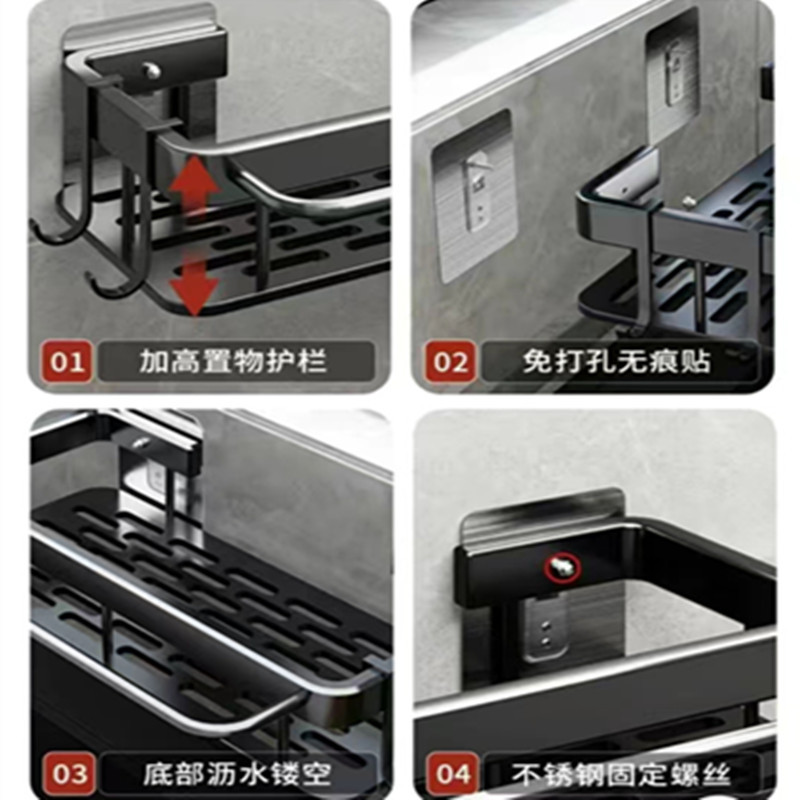 01 加高置物护栏

02 免打孔无痕贴

03 底部沥水镂空

04 不锈钢固定螺丝