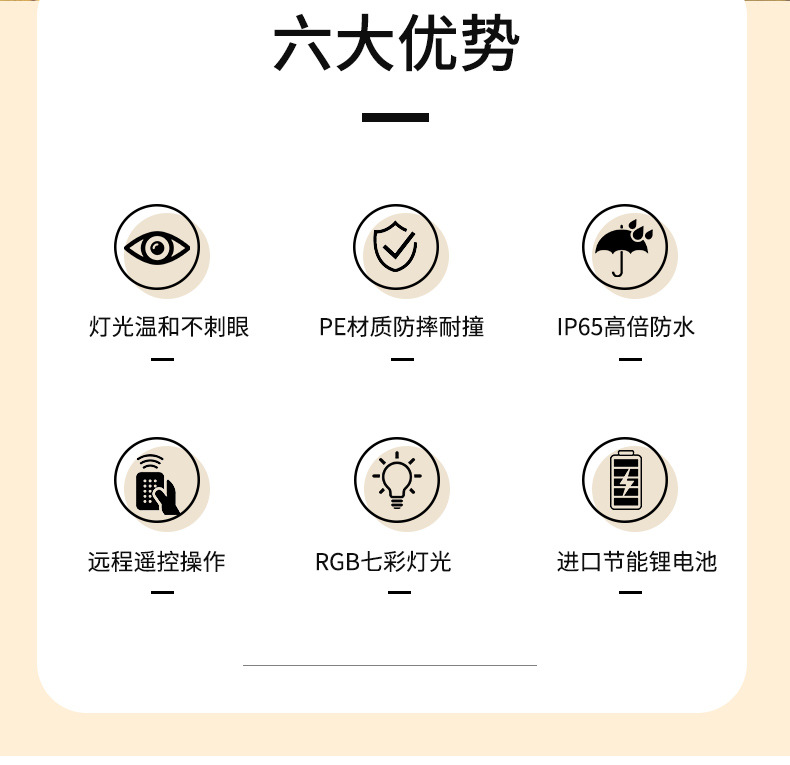 六大优势

灯光温和不刺眼

PE材质防摔耐撞

IP65高倍防水

远程遥控操作

RGB七彩灯光

进口节能锂电池