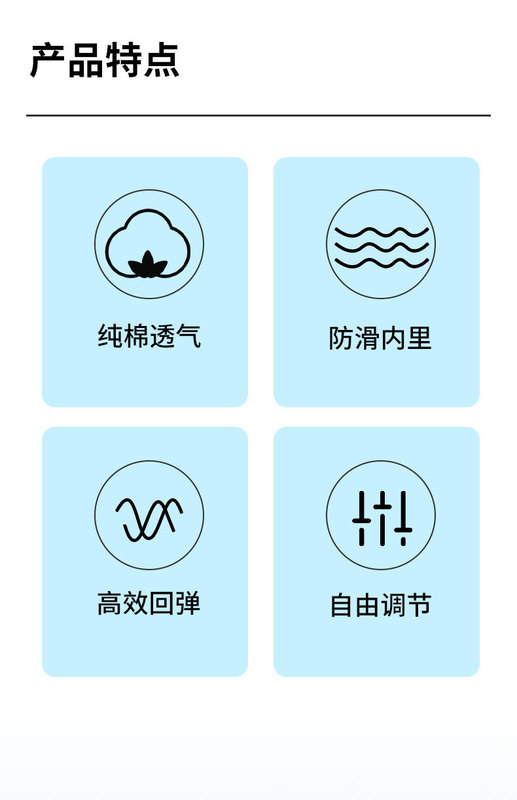 产品特点

纯棉透气

防滑内里

高效回弹

自由调节