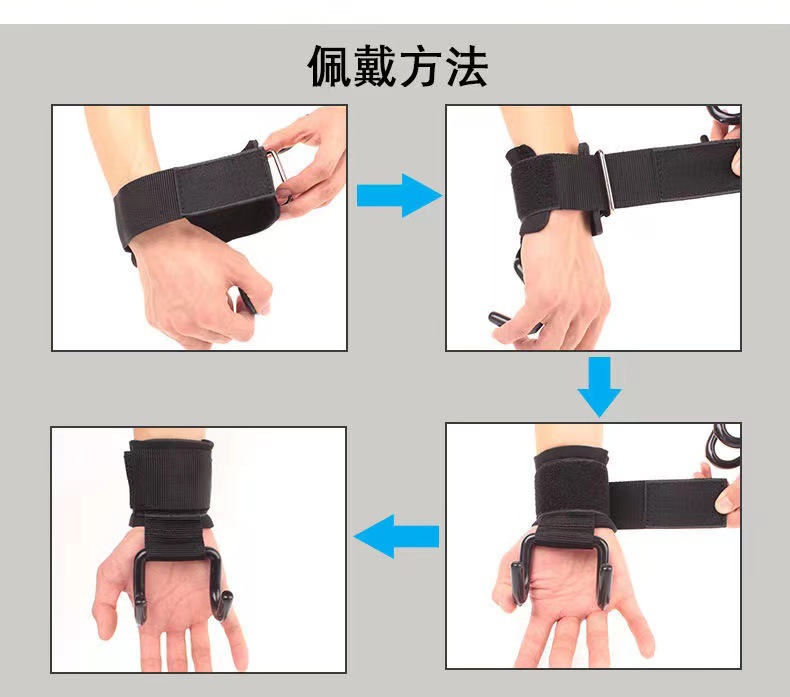 佩戴方法