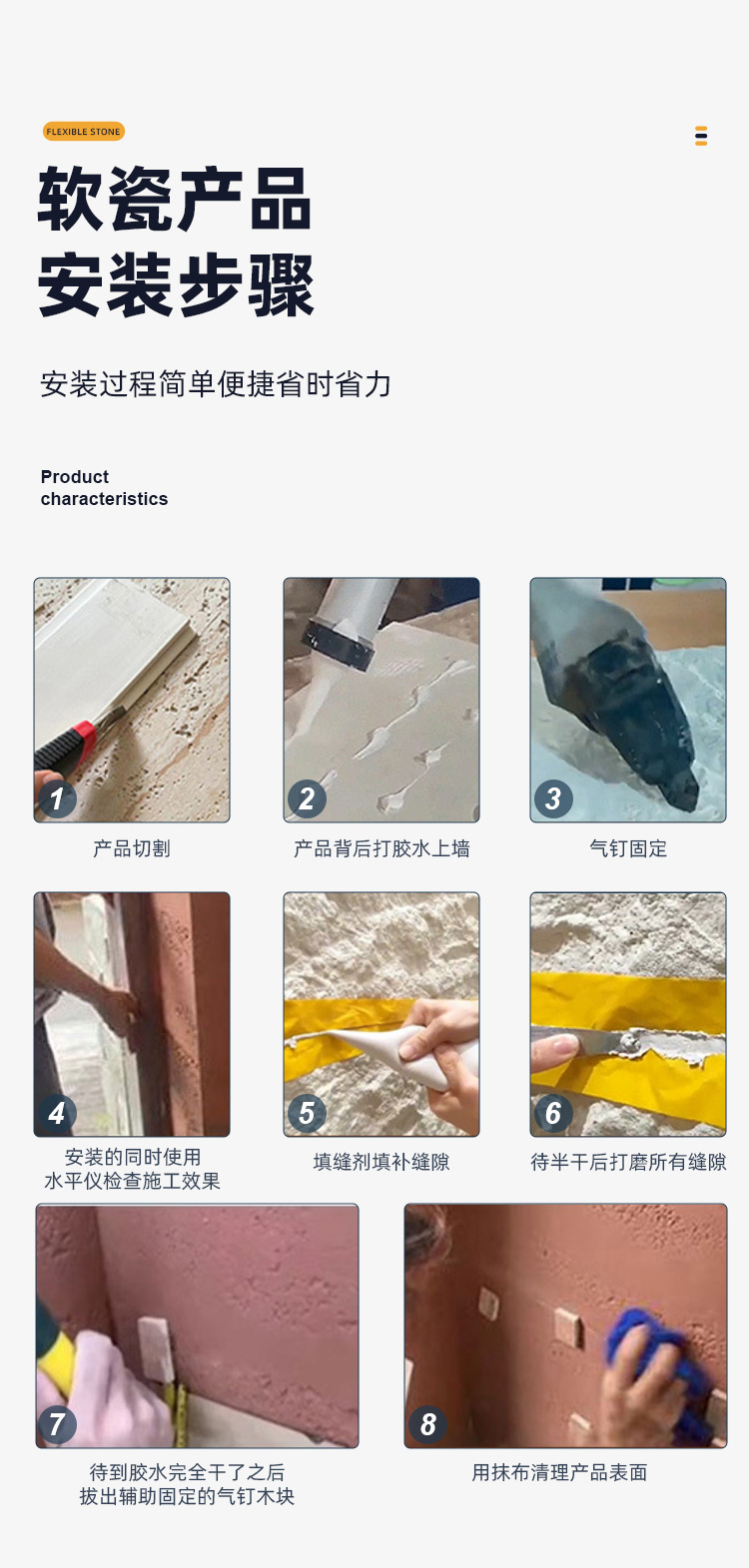 FLEXIBLE STONE

软瓷产品
安装步骤

安装过程简单便捷省时省力

Product
characteristics

1
产品切割

2
产品背后打胶水上墙

3
气钉固定

4
安装的同时使用
水平仪检查施工效果

5
填缝剂填补缝隙

6
待半干后打磨所有缝隙

7
待到胶水完全干了之后
拔出辅助固定的气钉木块

8
用抹布清理产品表面