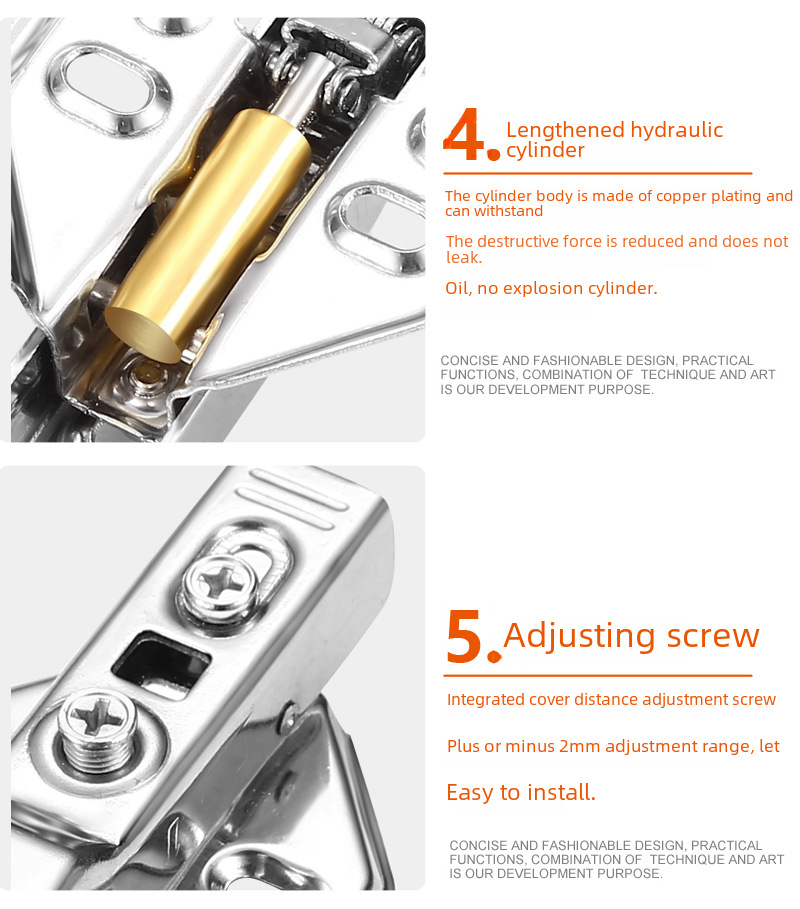 4. Lengthened hydraulic cylinder

The cylinder body is made of copper plating and can withstand

The destructive force is reduced and does not leak.

Oil, no explosion cylinder.

CONCISE AND FASHIONABLE DESIGN, PRACTICAL FUNCTIONS, COMBINATION OF TECHNIQUE AND ART IS OUR DEVELOPMENT PURPOSE.

5. Adjusting screw

Integrated cover distance adjustment screw

Plus or minus 2mm adjustment range, let

Easy to install.

CONCISE AND FASHIONABLE DESIGN, PRACTICAL FUNCTIONS, COMBINATION OF TECHNIQUE AND ART IS OUR DEVELOPMENT PURPOSE.