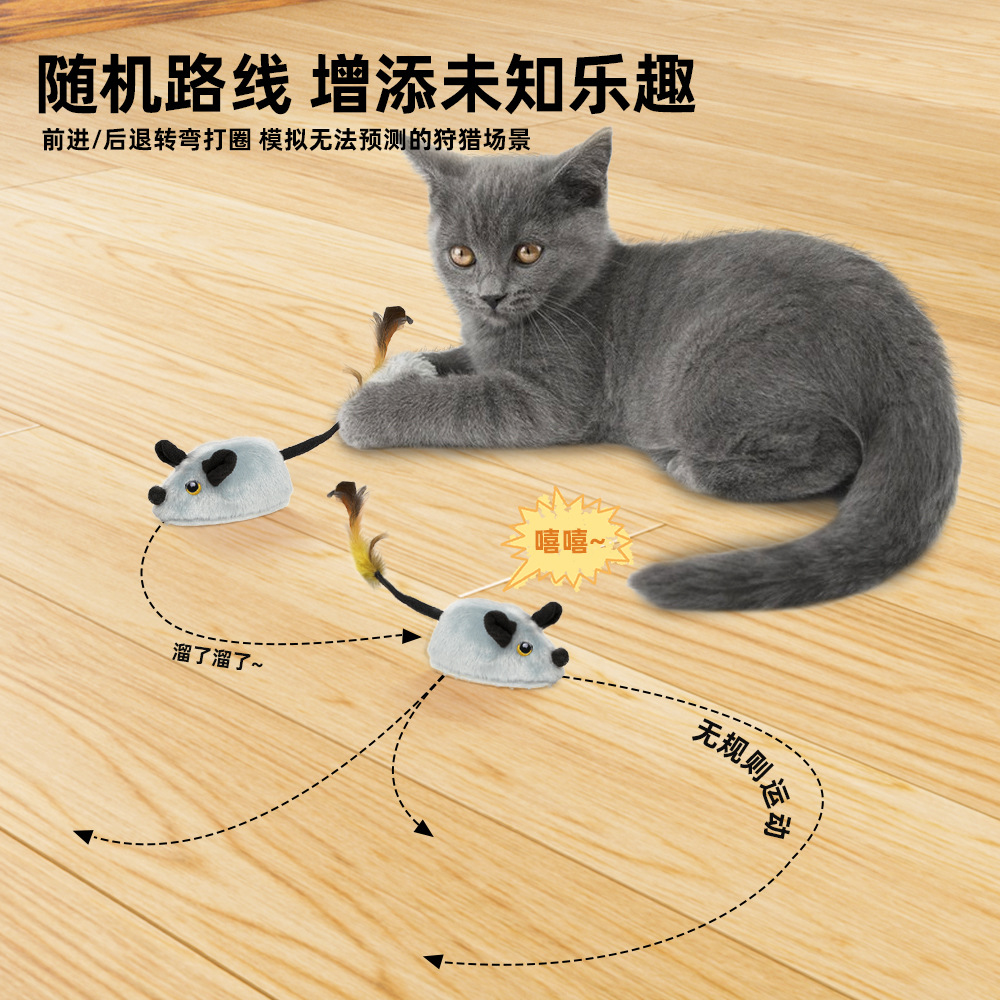 随机路线 增添未知乐趣

前进/后退转弯打圈 模拟无法预测的狩猎场景

嘻嘻~

溜了溜了~

无规则运动