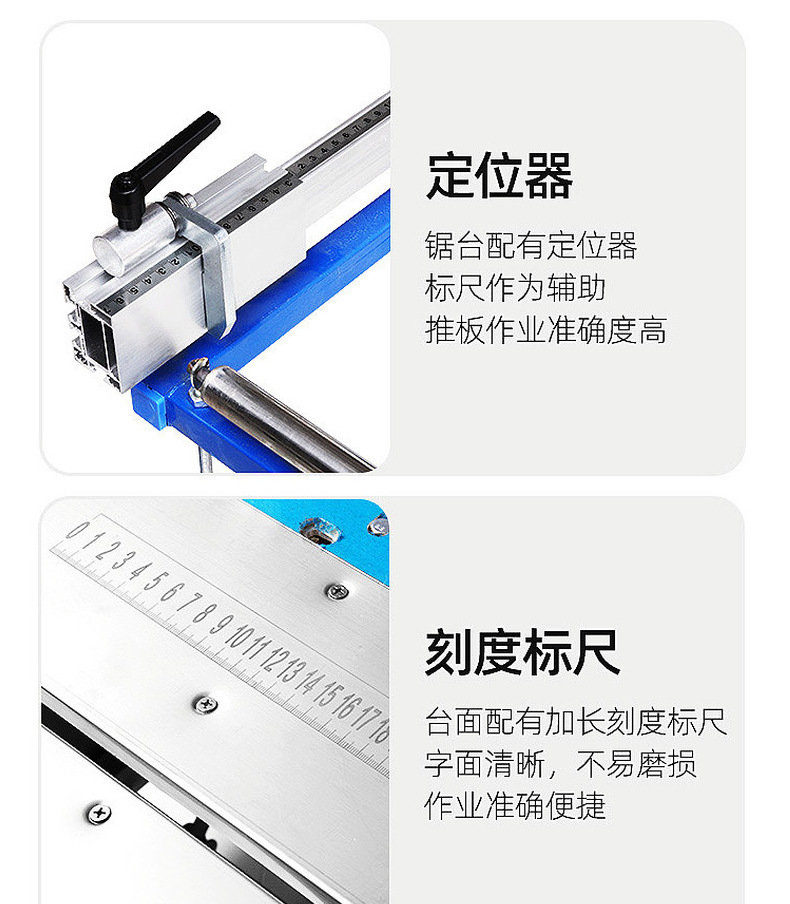 定位器

锯台配有定位器
标尺作为辅助
推板作业准确度高

0 1 2 3 4 5 6 7 8 9 10 11 12 13 14 15 16 17 18

刻度标尺

台面配有加长刻度标尺
字面清晰，不易磨损
作业准确便捷