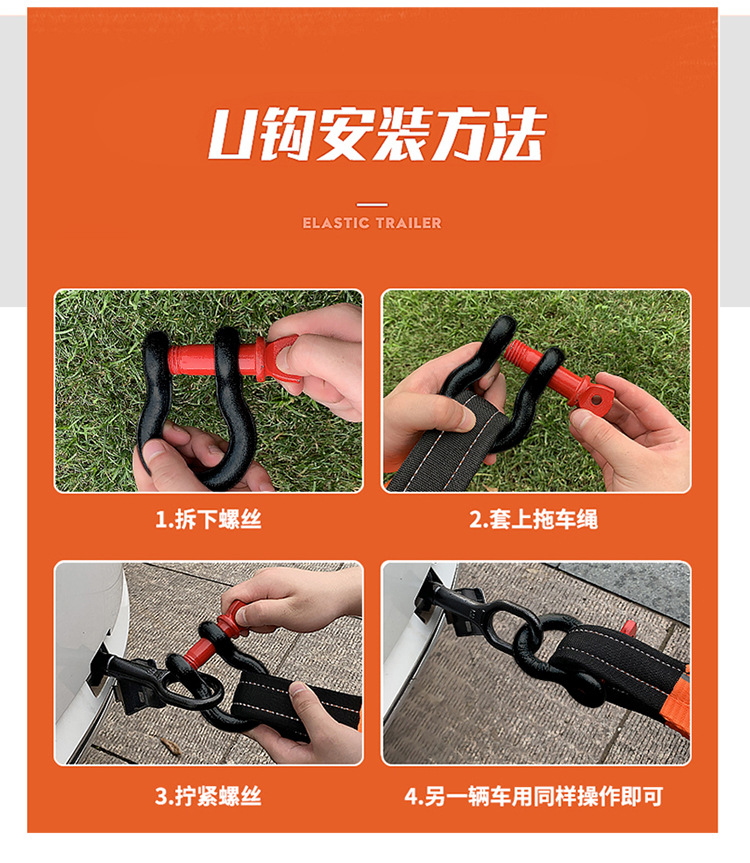 U钩安装方法

ELASTIC TRAILER

1.拆下螺丝

2.套上拖车绳

3.拧紧螺丝

4.另一辆车用同样操作即可