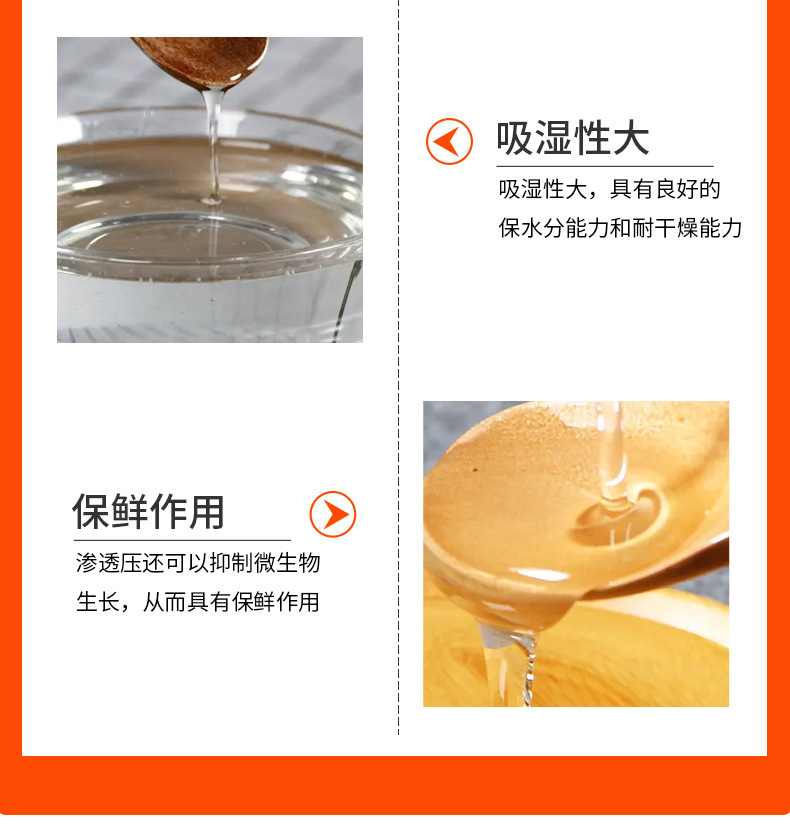 吸湿性大

吸湿性大，具有良好的保水分能力和耐干燥能力

保鲜作用

渗透压还可以抑制微生物生长，从而具有保鲜作用